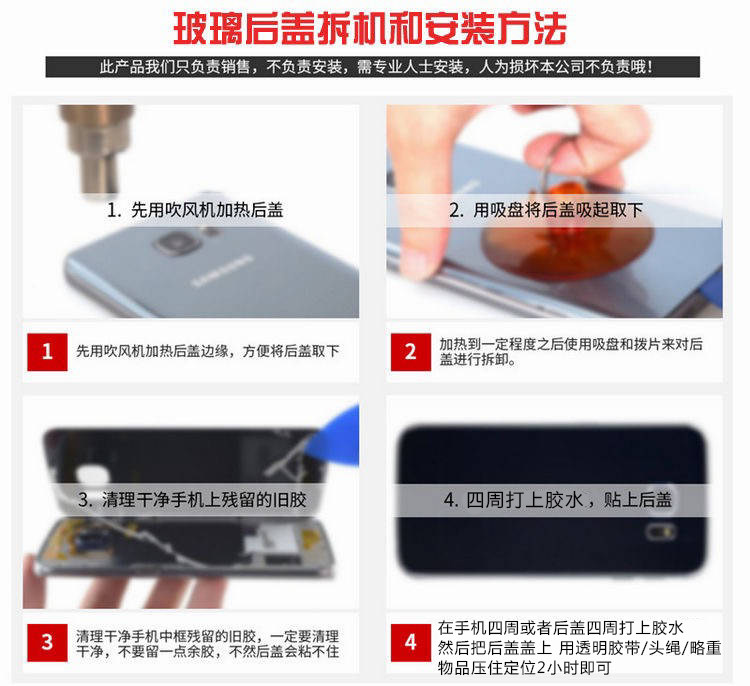 玻璃后盖拆机和安装方法

此产品我们只负责销售，不负责安装，需专业人士安装，人为损坏本公司不负责哦！

1. 先用吹风机加热后盖

SAMSUNG

1 先用吹风机加热后盖边缘，方便将后盖取下

2. 用吸盘将后盖吸起取下

2 加热到一定程度之后使用吸盘和拨片来对后盖进行拆卸。

3. 清理干净手机上残留的旧胶

3 清理干净手机中框残留的旧胶，一定要清理干净，不要留一点余胶，不然后盖会粘不住

4. 四周打上胶水，贴上后盖

4 在手机四周或者后盖四周打上胶水
然后把后盖盖上 用透明胶带/头绳/略重物品压住定位2小时即可