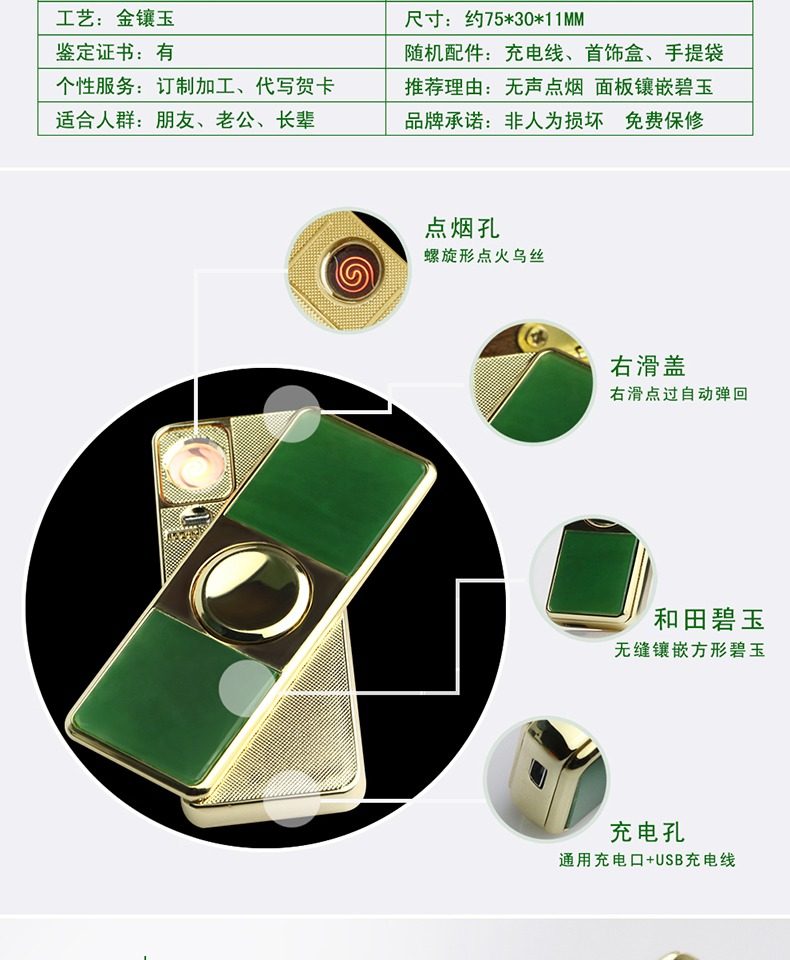 | 工艺：金镶玉 | 尺寸：约75*30*11MM |
|---|---|
| 鉴定证书：有 | 随机配件：充电线、首饰盒、手提袋 |
| 个性服务：订制加工、代写贺卡 | 推荐理由：无声点烟 面板镶嵌碧玉 |
| 适合人群：朋友、老公、长辈 | 品牌承诺：非人为损坏 免费保修 |

点烟孔
螺旋形点火乌丝

右滑盖
右滑点过自动弹回

和田碧玉
无缝镶嵌方形碧玉

充电孔
通用充电口+USB充电线