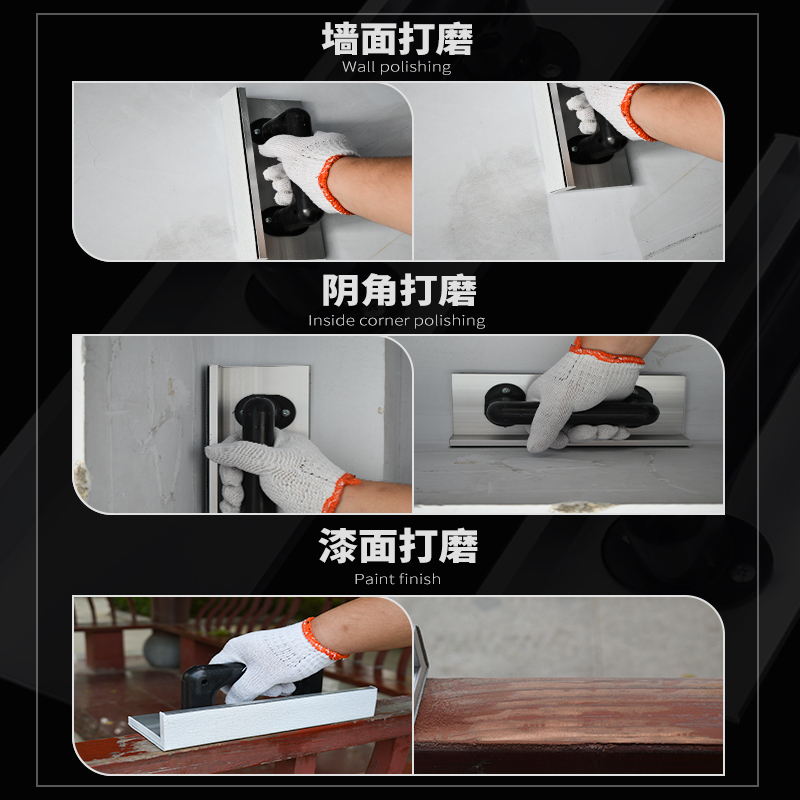 墙面打磨
Wall polishing

阴角打磨
Inside corner polishing

漆面打磨
Paint finish