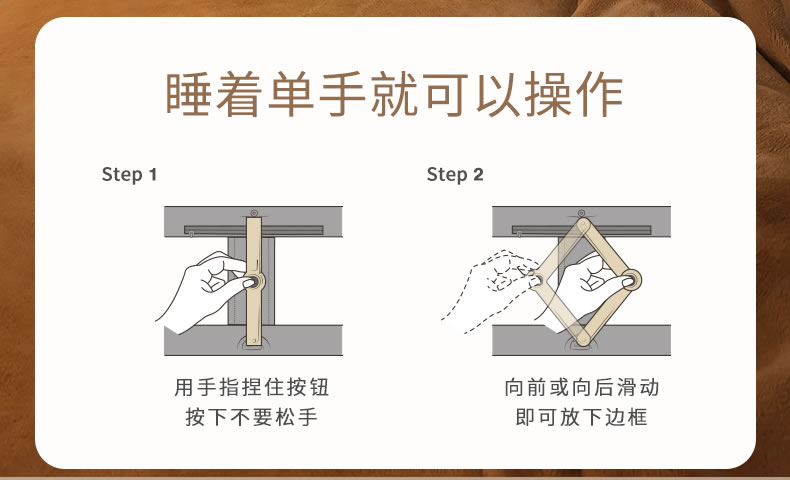 睡着单手就可以操作

Step 1

用手指捏住按钮
按下不要松手

Step 2

向前或向后滑动
即可放下边框