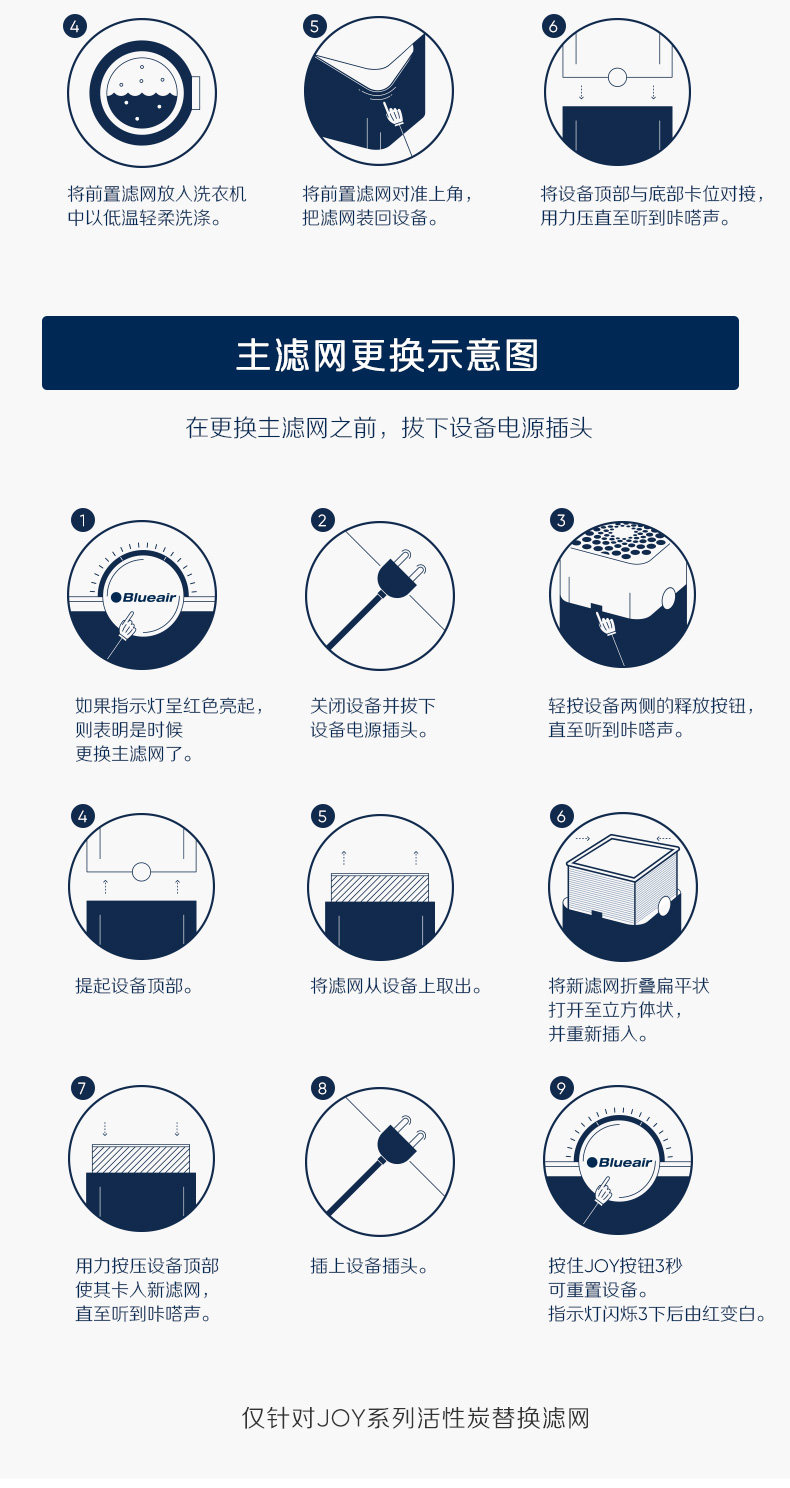 4
将前置滤网放入洗衣机中以低温轻柔洗涤。

5
将前置滤网对准上角，把滤网装回设备。

6
将设备顶部与底部卡位对接，用力压直至听到咔嗒声。

主滤网更换示意图

在更换主滤网之前，拔下设备电源插头

1
Blueair
如果指示灯呈红色亮起，则表明是时候更换主滤网了。

2
关闭设备并拔下设备电源插头。

3
轻按设备两侧的释放按钮，直至听到咔嗒声。

4
提起设备顶部。

5
将滤网从设备上取出。

6
将新滤网折叠扁平状打开至立方体状，并重新插入。

7
用力按压设备顶部使其卡入新滤网，直至听到咔嗒声。

8
插上设备插头。

9
Blueair
按住JOY按钮3秒可重置设备。指示灯闪烁3下后由红变白。

仅针对JOY系列活性炭替换滤网