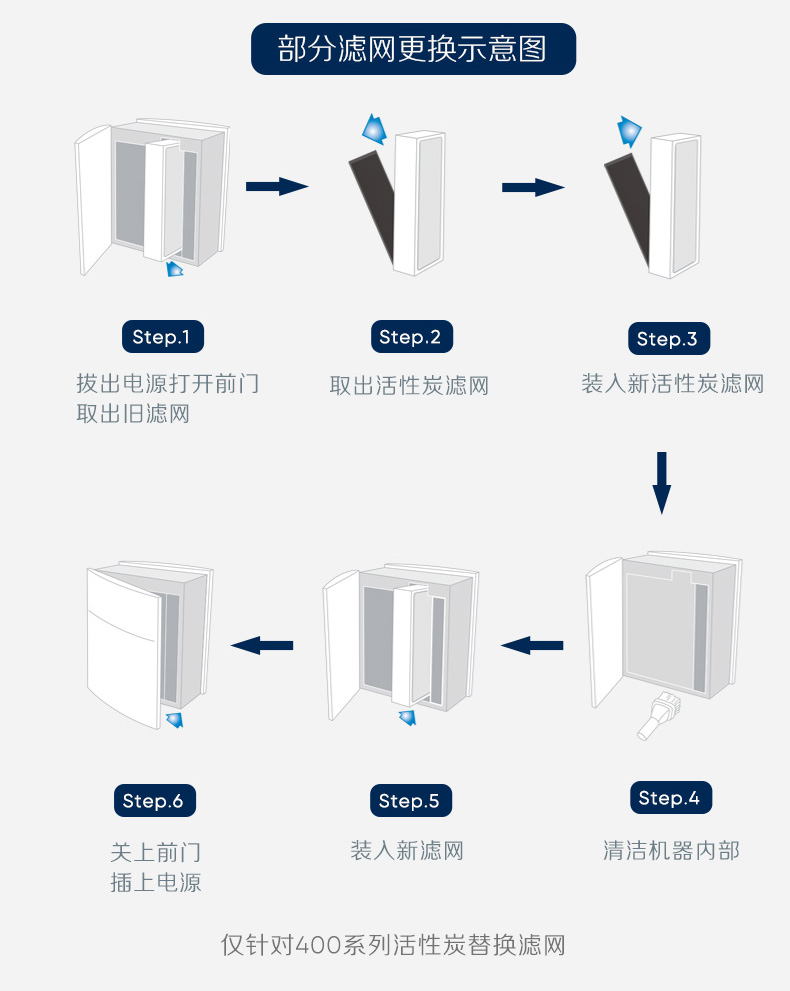 部分滤网更换示意图

Step.1
拔出电源打开前门
取出旧滤网

Step.2
取出活性炭滤网

Step.3
装入新活性炭滤网

Step.4
清洁机器内部

Step.5
装入新滤网

Step.6
关上前门
插上电源

仅针对400系列活性炭替换滤网