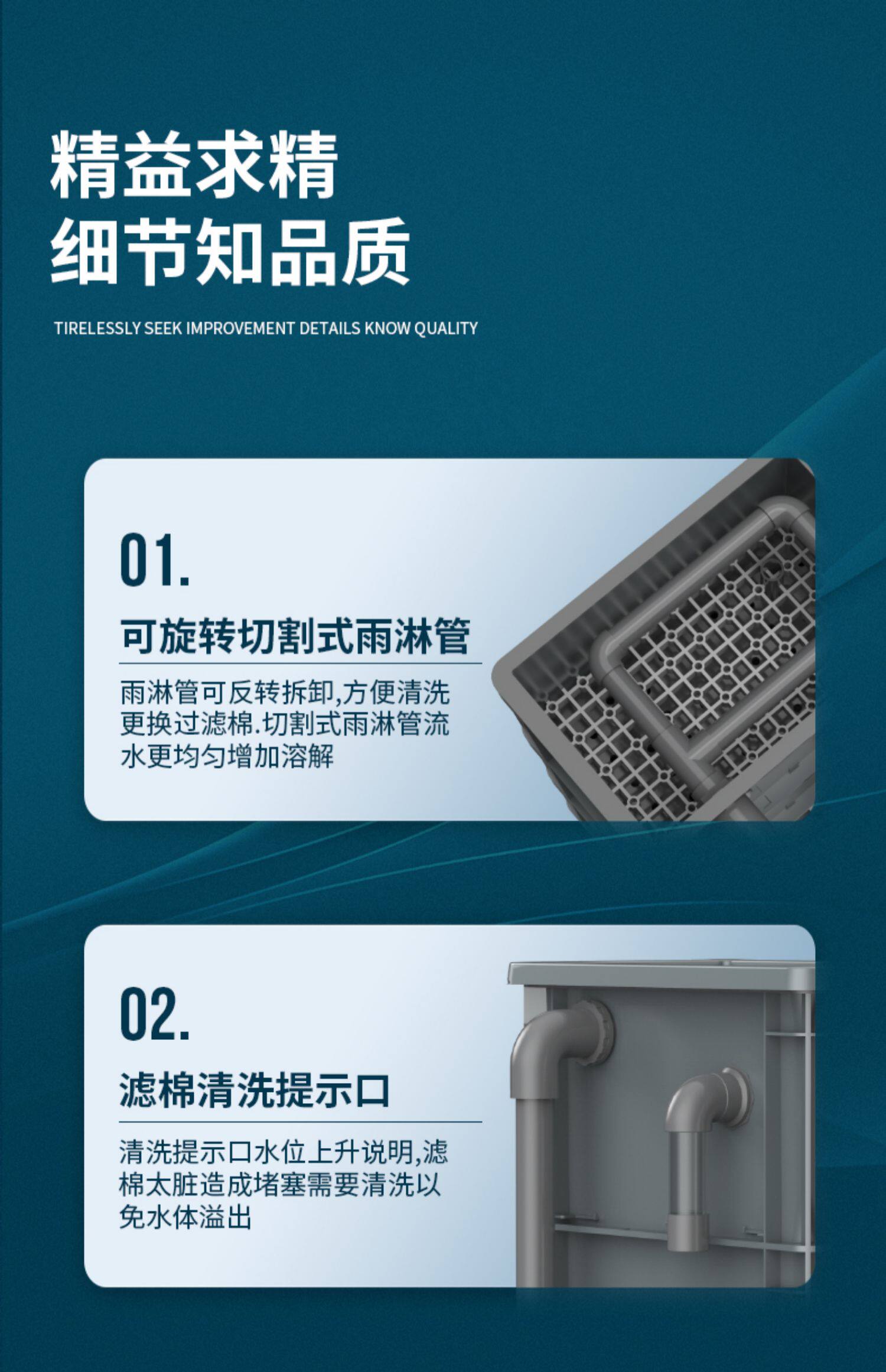 精益求精
细节知品质

TIRELESSLY SEEK IMPROVEMENT DETAILS KNOW QUALITY

01.

可旋转切割式雨淋管

雨淋管可反转拆卸,方便清洗更换过滤棉.切割式雨淋管流水更均匀增加溶解

02.

滤棉清洗提示口

清洗提示口水位上升说明,滤棉太脏造成堵塞需要清洗以免水体溢出