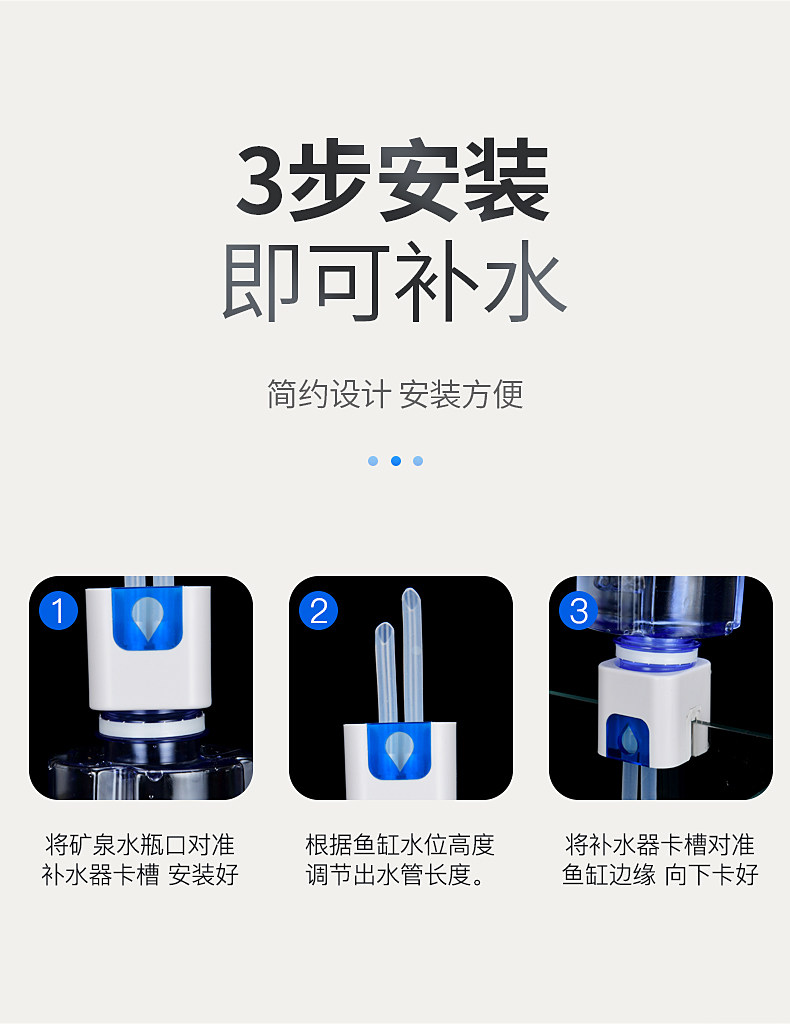 3步安装
即可补水

简约设计 安装方便

1

将矿泉水瓶口对准补水器卡槽 安装好

2

根据鱼缸水位高度调节出水管长度。

3

将补水器卡槽对准鱼缸边缘 向下卡好