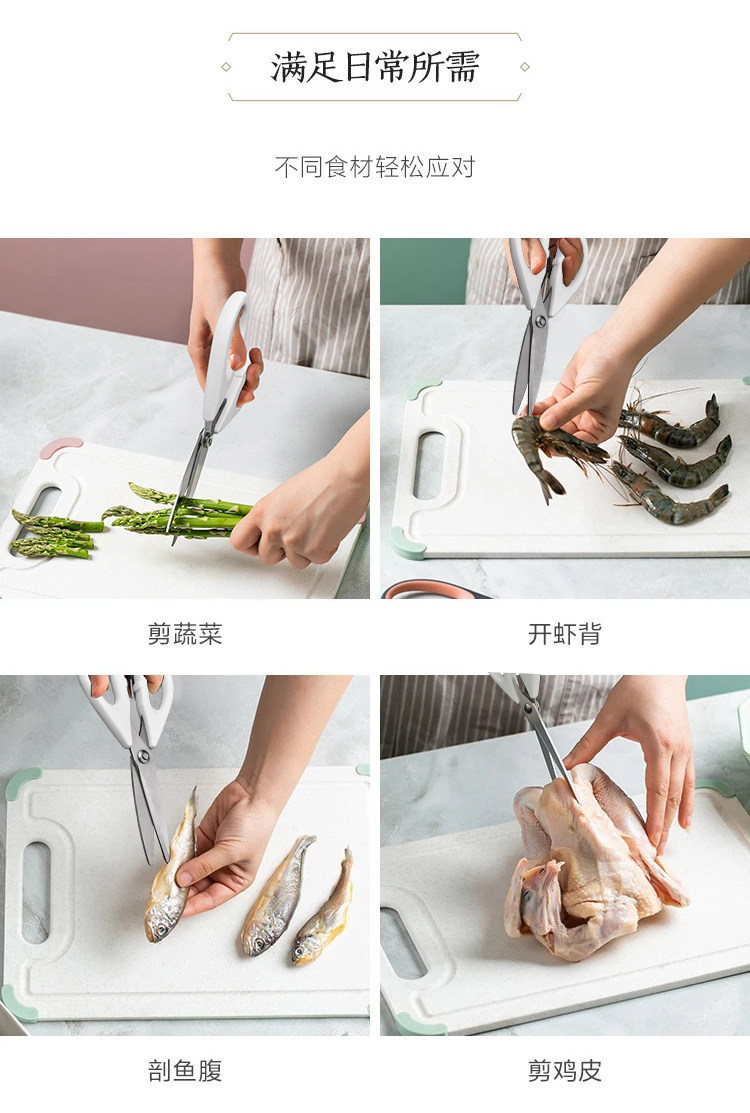 满足日常所需

不同食材轻松应对

剪蔬菜

开虾背

剖鱼腹

剪鸡皮