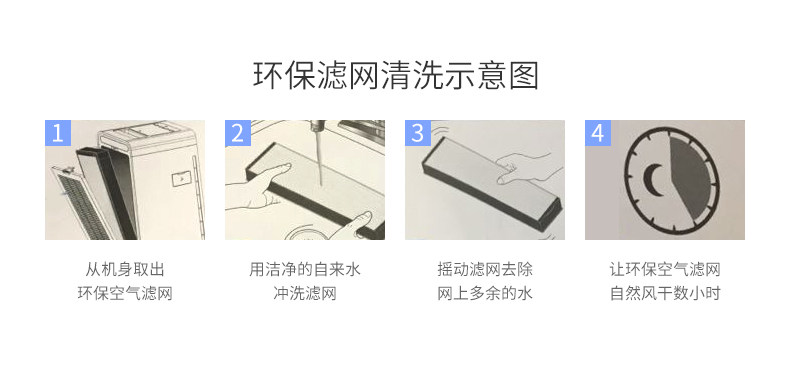 环保滤网清洗示意图

1
从机身取出
环保空气滤网

2
用洁净的自来水
冲洗滤网

3
摇动滤网去除
网上多余的水

4
让环保空气滤网
自然风干数小时