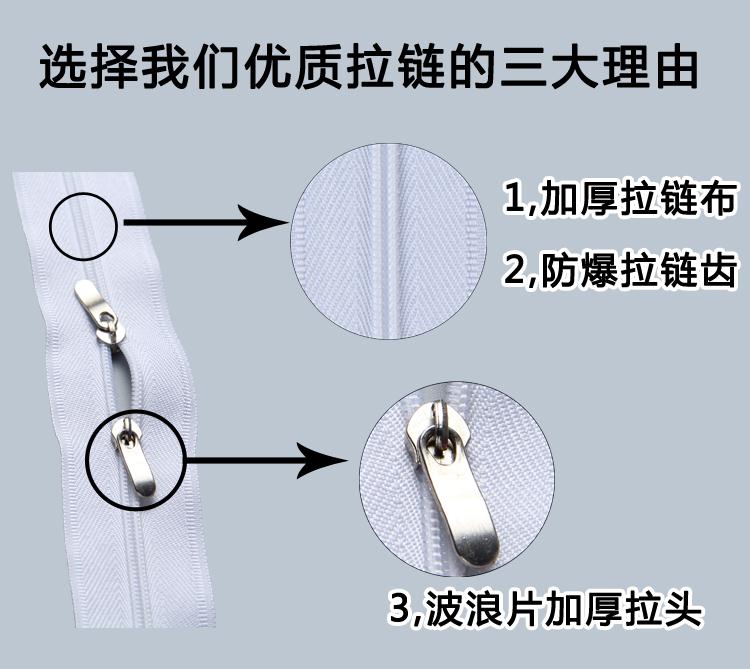 选择我们优质拉链的三大理由

1,加厚拉链布

2,防爆拉链齿

3,波浪片加厚拉头