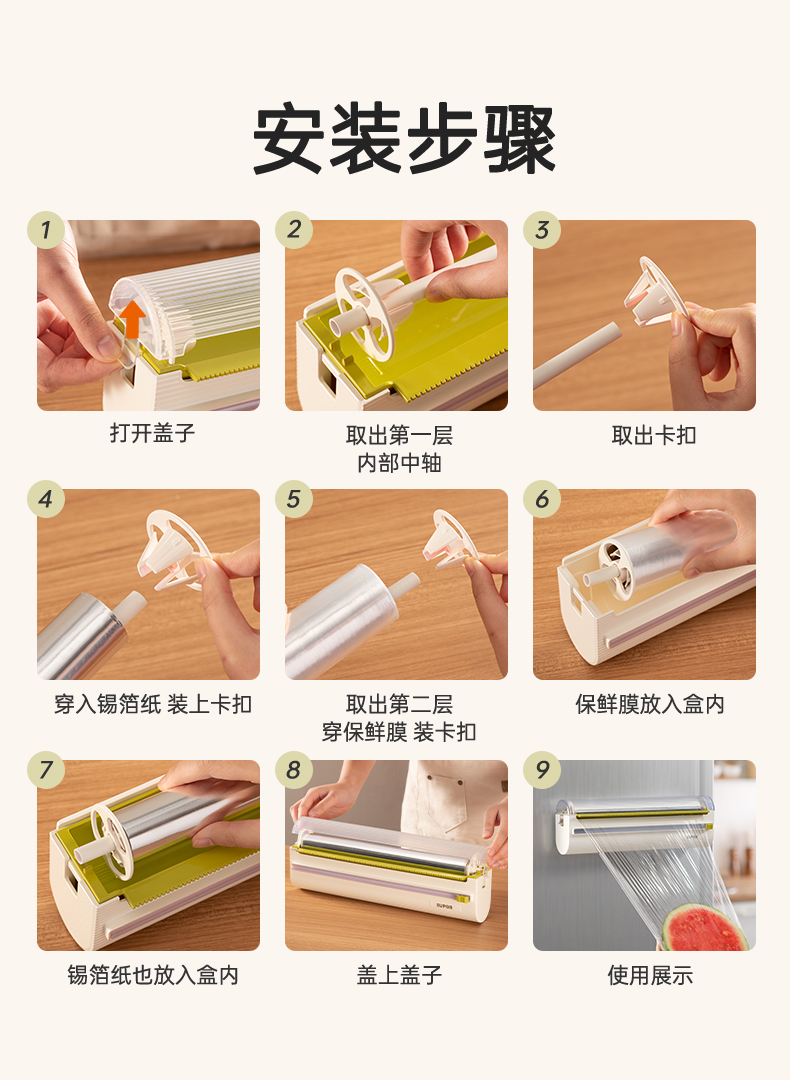 安装步骤

1
打开盖子

2
取出第一层
内部中轴

3
取出卡扣

4
穿入锡箔纸 装上卡扣

5
取出第二层
穿保鲜膜 装卡扣

6
保鲜膜放入盒内

7
锡箔纸也放入盒内

8
SUPOR
盖上盖子

9
使用展示