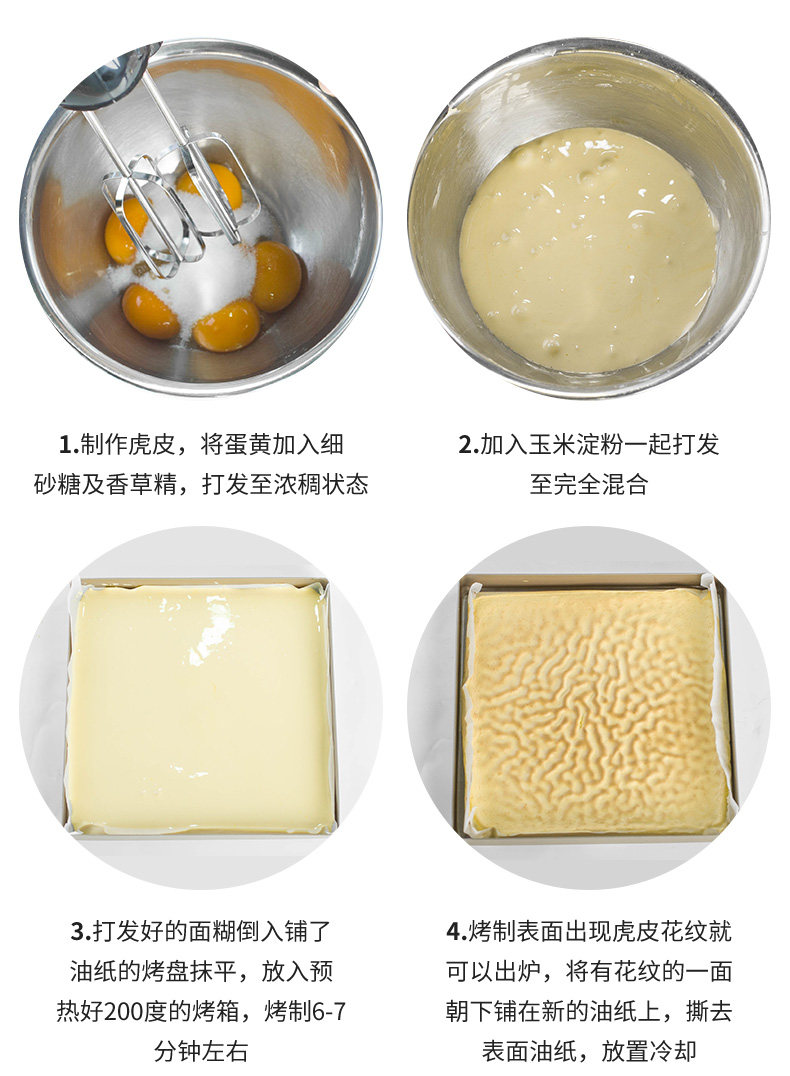 1.制作虎皮，将蛋黄加入细砂糖及香草精，打发至浓稠状态

2.加入玉米淀粉一起打发至完全混合

3.打发好的面糊倒入铺了油纸的烤盘抹平，放入预热好200度的烤箱，烤制6-7分钟左右

4.烤制表面出现虎皮花纹就可以出炉，将有花纹的一面朝下铺在新的油纸上，撕去表面油纸，放置冷却