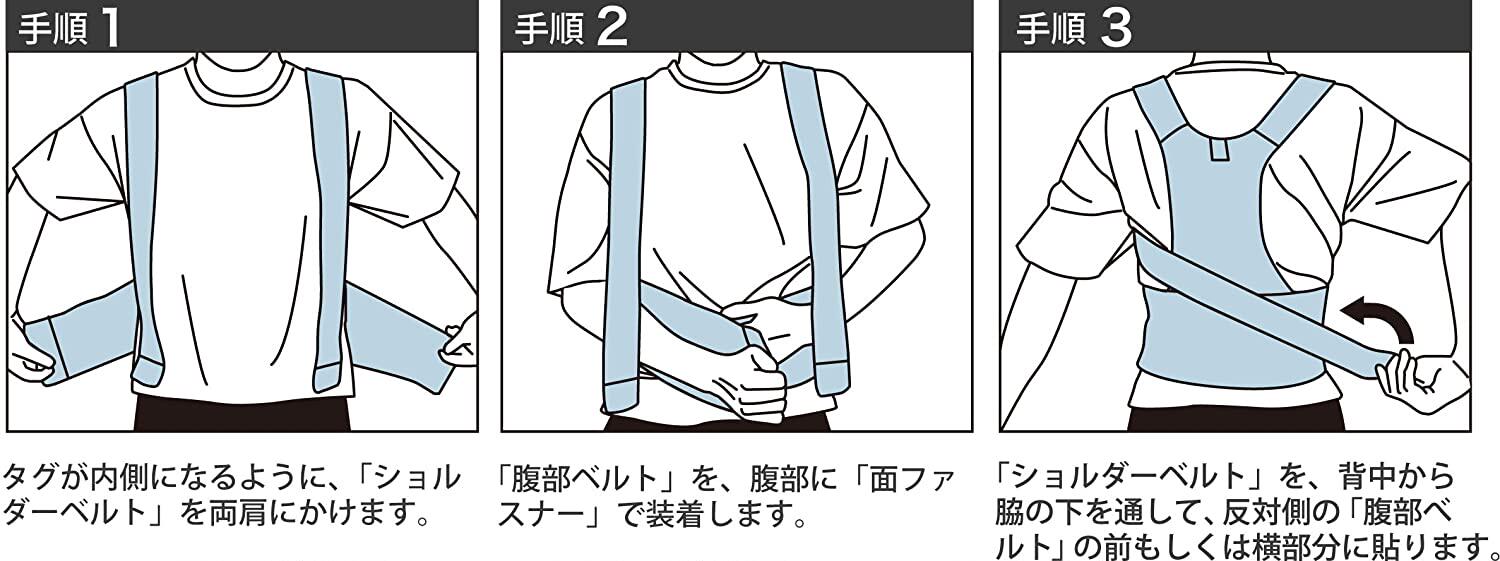 手順 1

タグが内側になるように、「ショルダーベルト」を両肩にかけます。

手順 2

「腹部ベルト」を、腹部に「面ファスナー」で装着します。

手順 3

「ショルダーベルト」を、背中から脇の下を通して、反対側の「腹部ベルト」の前もしくは横部分に貼ります。