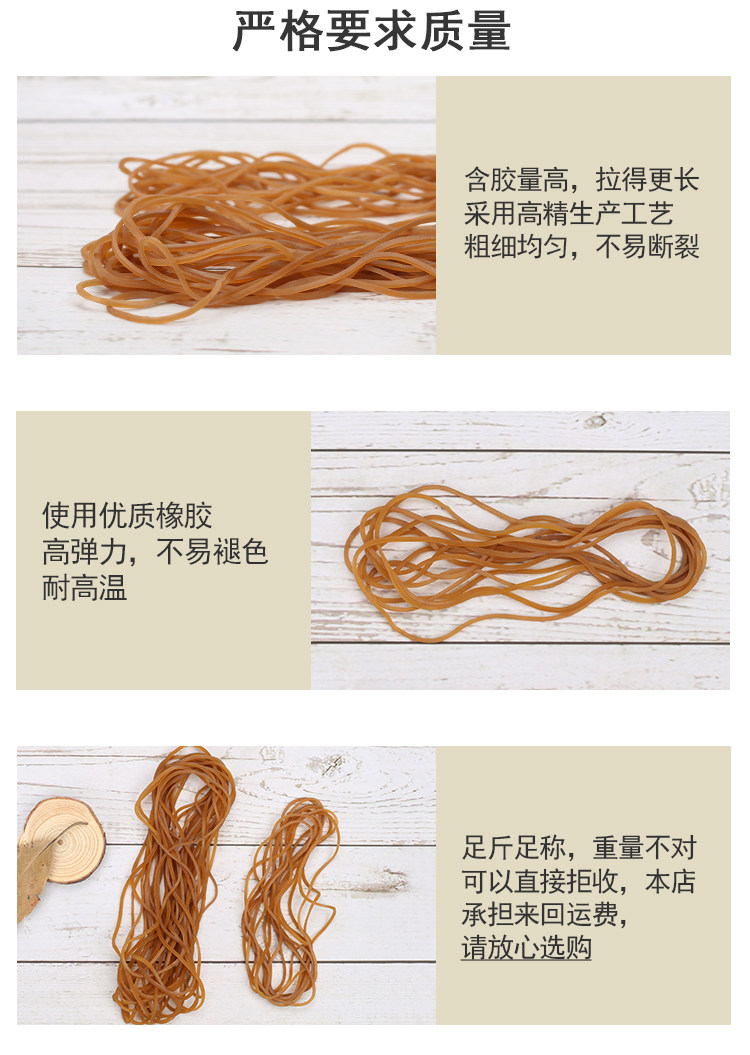 严格要求质量

含胶量高，拉得更长
采用高精生产工艺
粗细均匀，不易断裂

使用优质橡胶
高弹力，不易褪色
耐高温

足斤足称，重量不对
可以直接拒收，本店
承担来回运费，
请放心选购