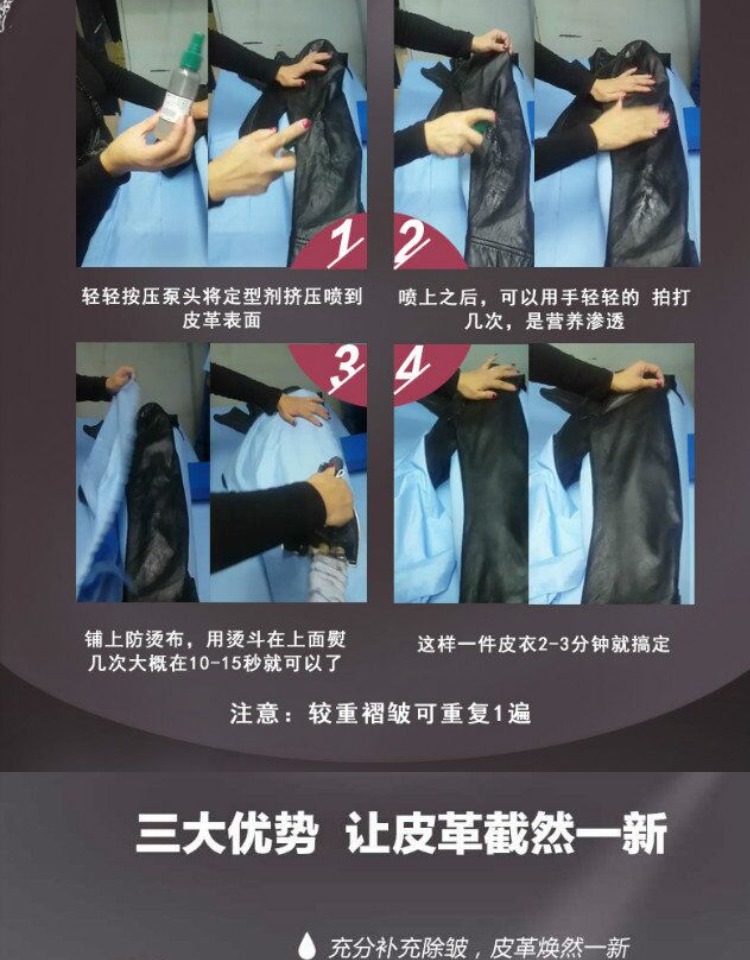 1

2

轻轻按压泵头将定型剂挤压喷到皮革表面

喷上之后，可以用手轻轻的 拍打几次，是营养渗透

3

4

铺上防烫布，用烫斗在上面熨几次大概在10-15秒就可以了

这样一件皮衣2-3分钟就搞定

注意：较重褶皱可重复1遍

三大优势 让皮革截然一新

充分补充除皱，皮革焕然一新