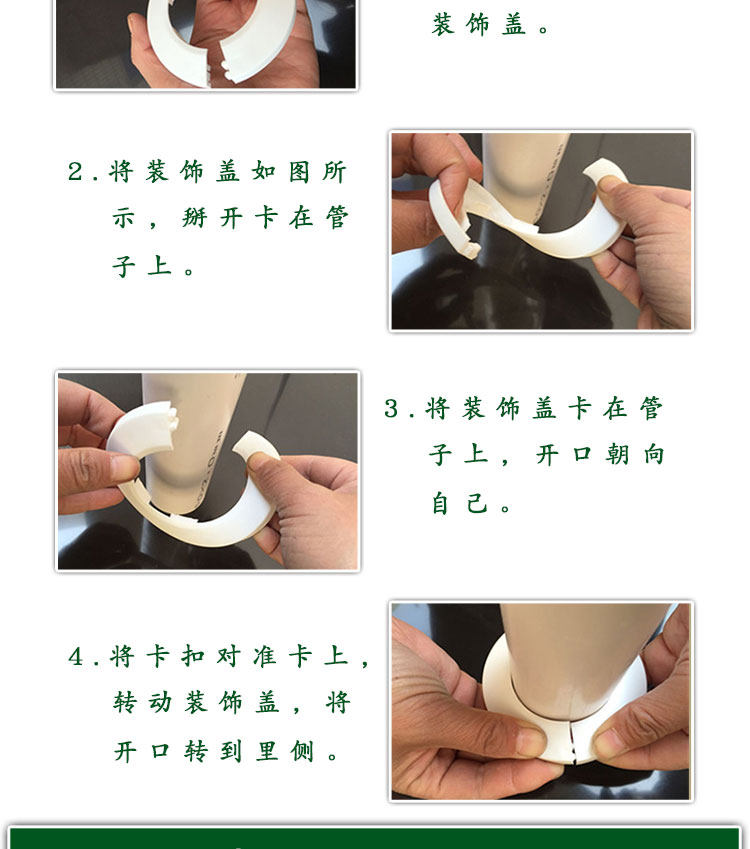 装饰盖。

2.将装饰盖如图所示，掰开卡在管子上。

3.将装饰盖卡在管子上，开口朝向自己。

4.将卡扣对准卡上，转动装饰盖，将开口转到里侧。