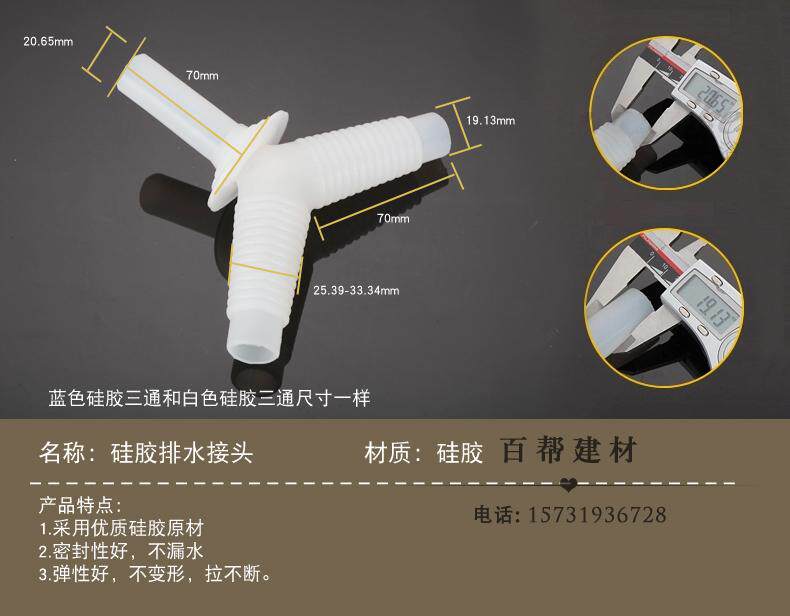 20.65mm
70mm
19.13mm
70mm
25.39-33.34mm
20.65
19.13

蓝色硅胶三通和白色硅胶三通尺寸一样

名称：硅胶排水接头　　材质：硅胶　百帮建材

产品特点：
1.采用优质硅胶原材
2.密封性好，不漏水
3.弹性好，不变形，拉不断。

电话：15731936728