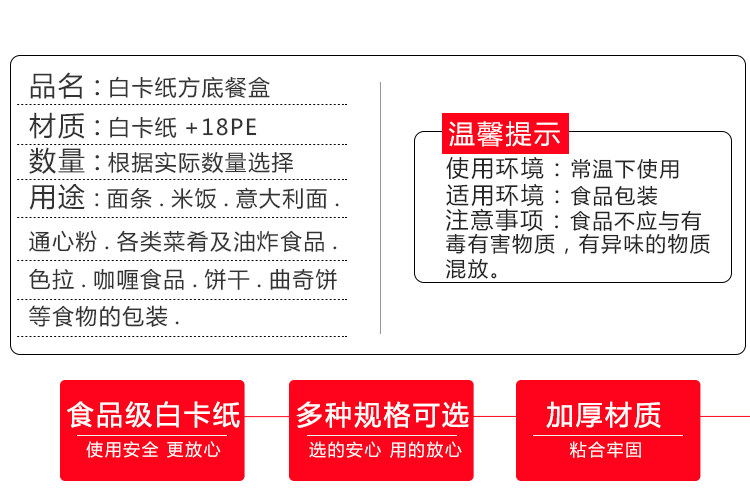 品名：白卡纸方底餐盒

材质：白卡纸 +18PE

数量：根据实际数量选择

用途：面条.米饭.意大利面.通心粉.各类菜肴及油炸食品.色拉.咖喱食品.饼干.曲奇饼等食物的包装.

温馨提示

使用环境：常温下使用
适用环境：食品包装
注意事项：食品不应与有毒有害物质，有异味的物质混放。

食品级白卡纸
使用安全 更放心

多种规格可选
选的安心 用的放心

加厚材质
粘合牢固