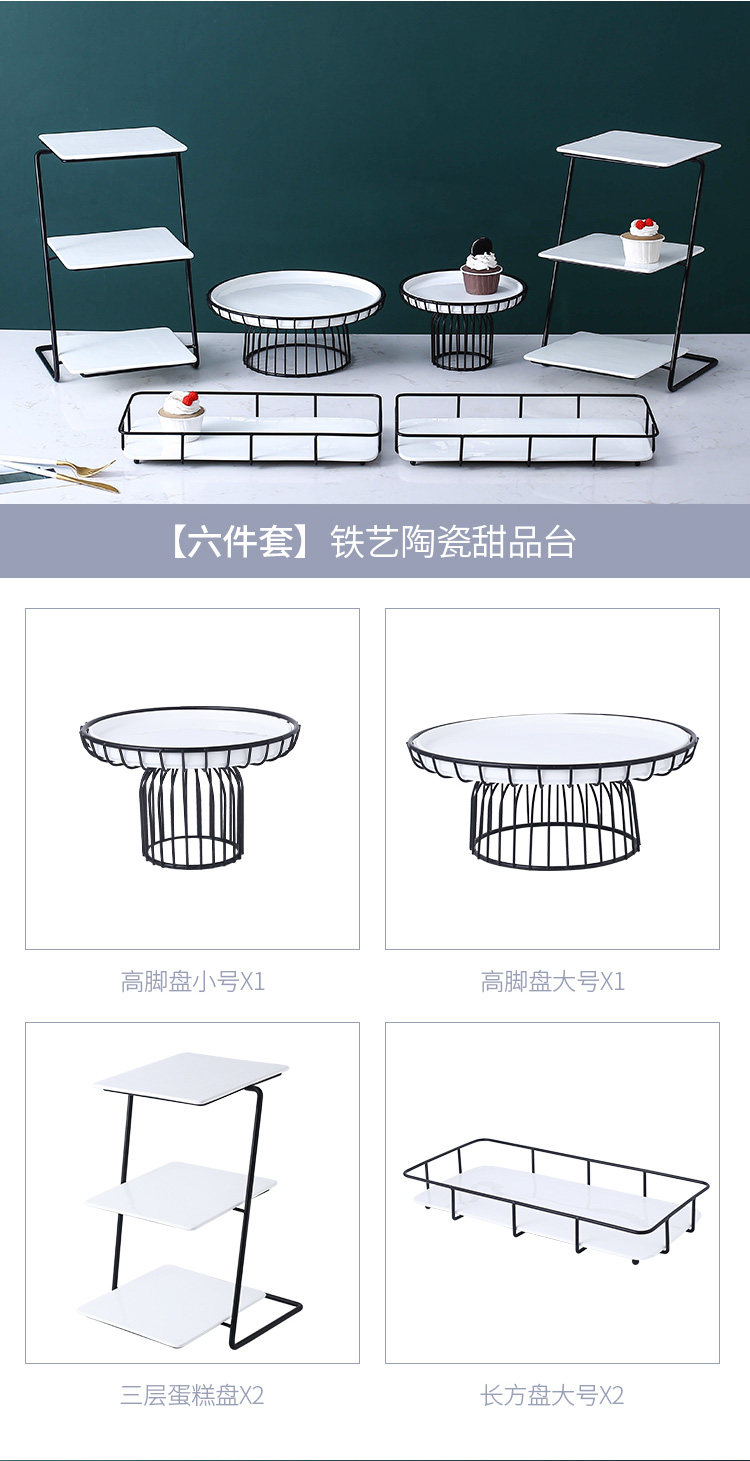 【六件套】铁艺陶瓷甜品台

高脚盘小号X1

高脚盘大号X1

三层蛋糕盘X2

长方盘大号X2