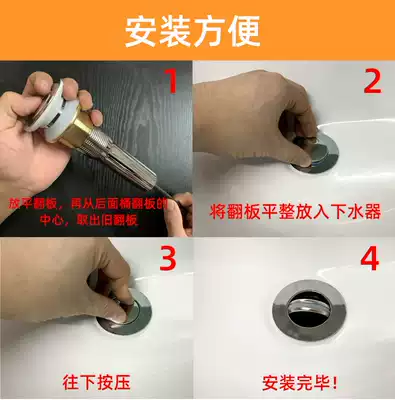 安装方便

1

放平翻板，再从后面桶翻板的中心，取出旧翻板

2

将翻板平整放入下水器

3

往下按压

4

安装完毕!