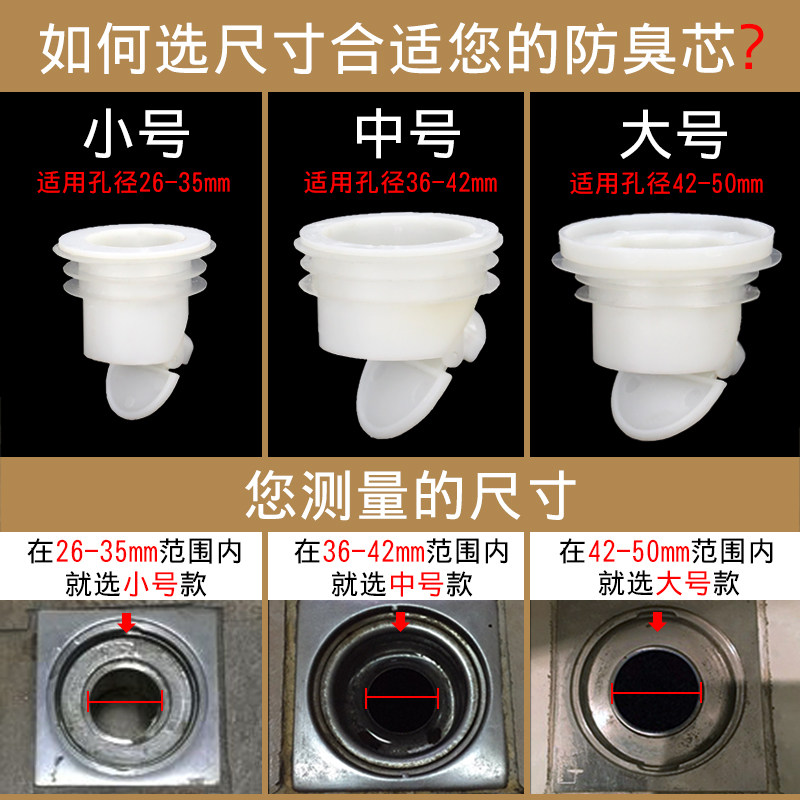 如何选尺寸合适您的防臭芯?

小号
适用孔径26-35mm

中号
适用孔径36-42mm

大号
适用孔径42-50mm

您测量的尺寸

在26-35mm范围内
就选小号款

在36-42mm范围内
就选中号款

在42-50mm范围内
就选大号款