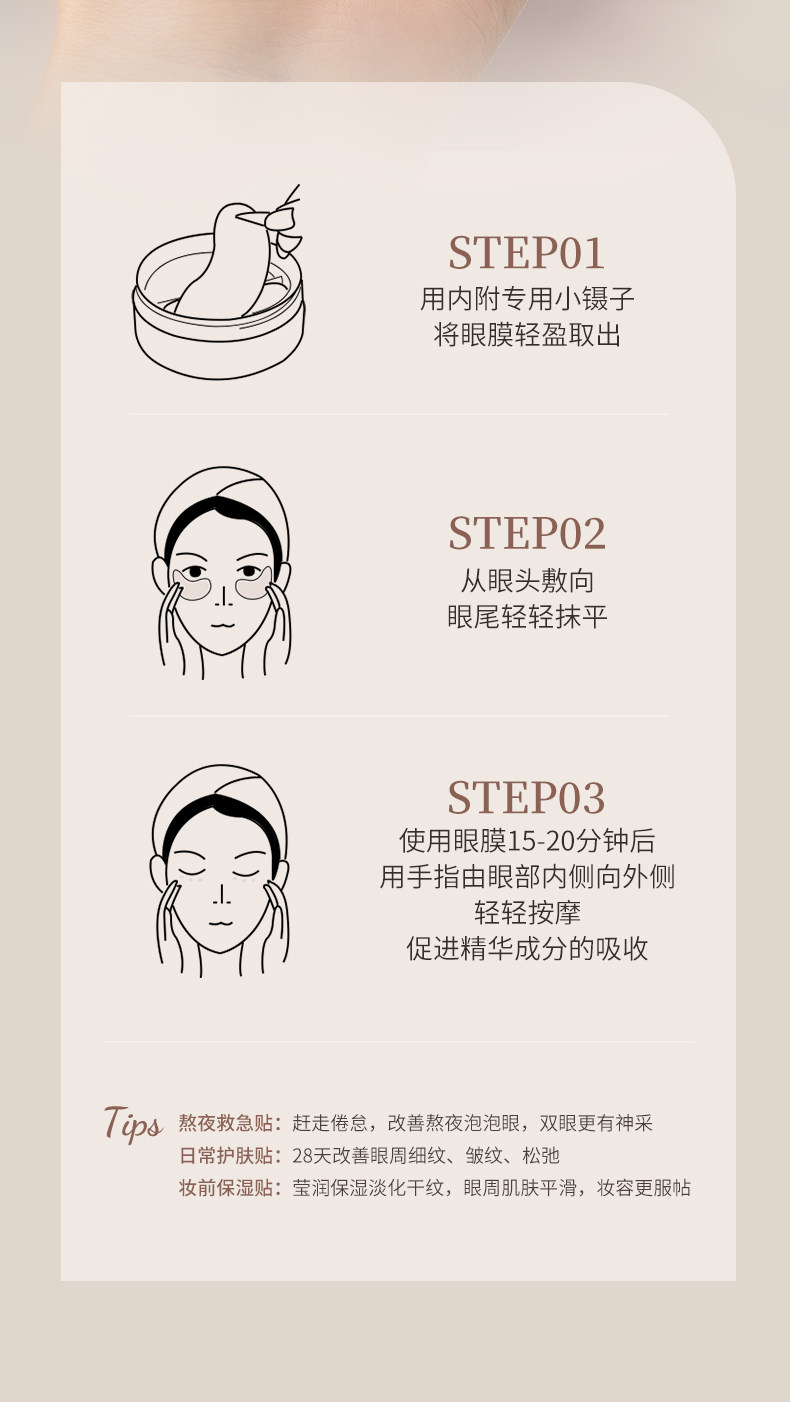 STEP01
用内附专用小镊子
将眼膜轻盈取出

STEP02
从眼头敷向
眼尾轻轻抹平

STEP03
使用眼膜15-20分钟后
用手指由眼部内侧向外侧
轻轻按摩
促进精华成分的吸收

Tips
熬夜救急贴：赶走倦怠，改善熬夜泡泡眼，双眼更有神采
日常护肤贴：28天改善眼周细纹、皱纹、松弛
妆前保湿贴：莹润保湿淡化干纹，眼周肌肤平滑，妆容更服帖