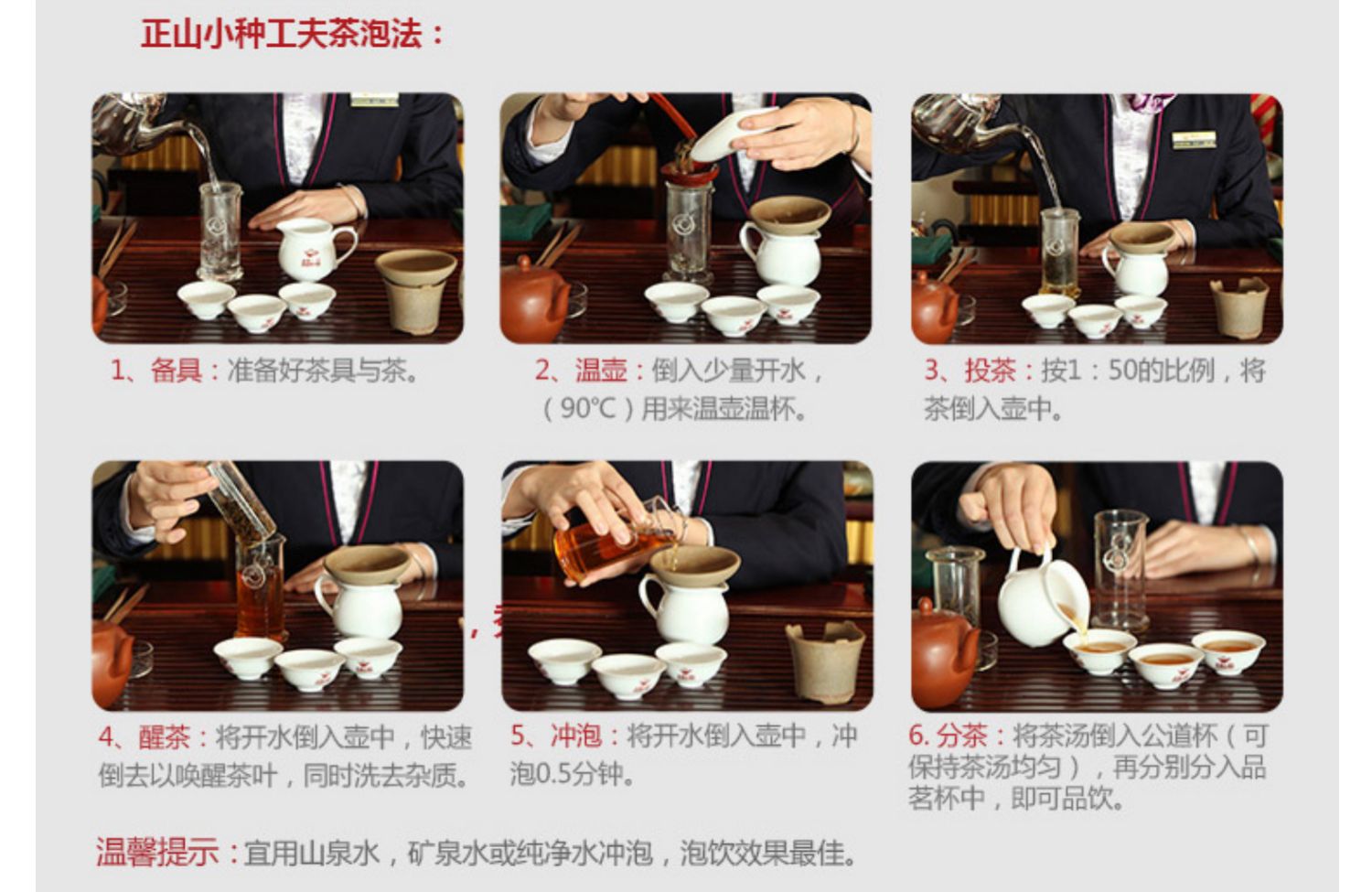 正山小种工夫茶泡法：

1、备具：准备好茶具与茶。

2、温壶：倒入少量开水，（90°C）用来温壶温杯。

3、投茶：按1：50的比例，将茶倒入壶中。

4、醒茶：将开水倒入壶中，快速倒去以唤醒茶叶，同时洗去杂质。

5、冲泡：将开水倒入壶中，冲泡0.5分钟。

6. 分茶：将茶汤倒入公道杯（可保持茶汤均匀），再分别分入品茗杯中，即可品饮。

温馨提示：宜用山泉水，矿泉水或纯净水冲泡，泡饮效果最佳。