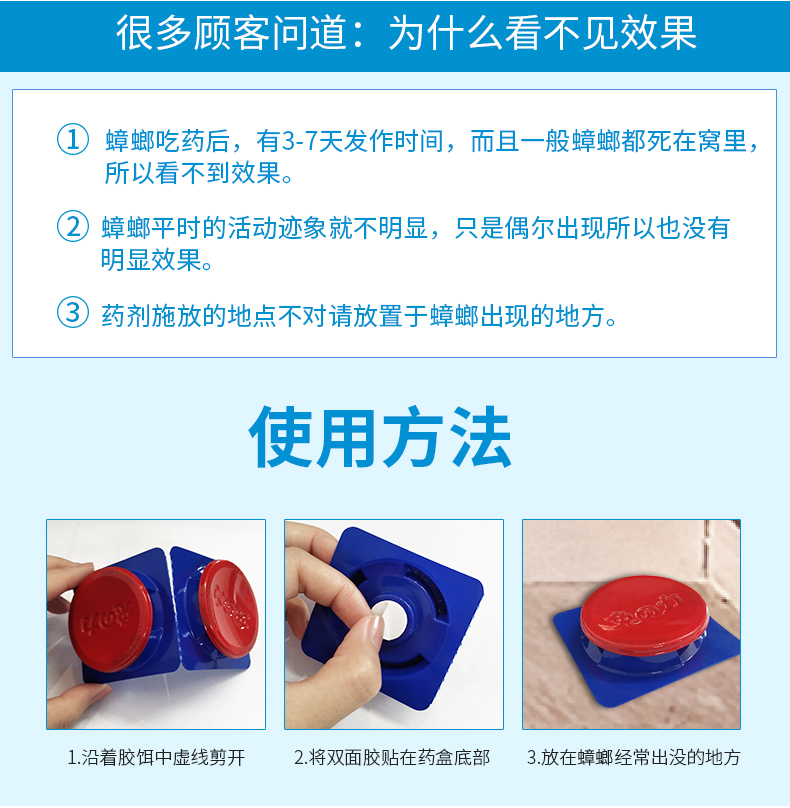 很多顾客问道：为什么看不见效果

① 蟑螂吃药后，有3-7天发作时间，而且一般蟑螂都死在窝里，所以看不到效果。

② 蟑螂平时的活动迹象就不明显，只是偶尔出现所以也没有明显效果。

③ 药剂施放的地点不对请放置于蟑螂出现的地方。

使用方法

1.沿着胶饵中虚线剪开

2.将双面胶贴在药盒底部

3.放在蟑螂经常出没的地方