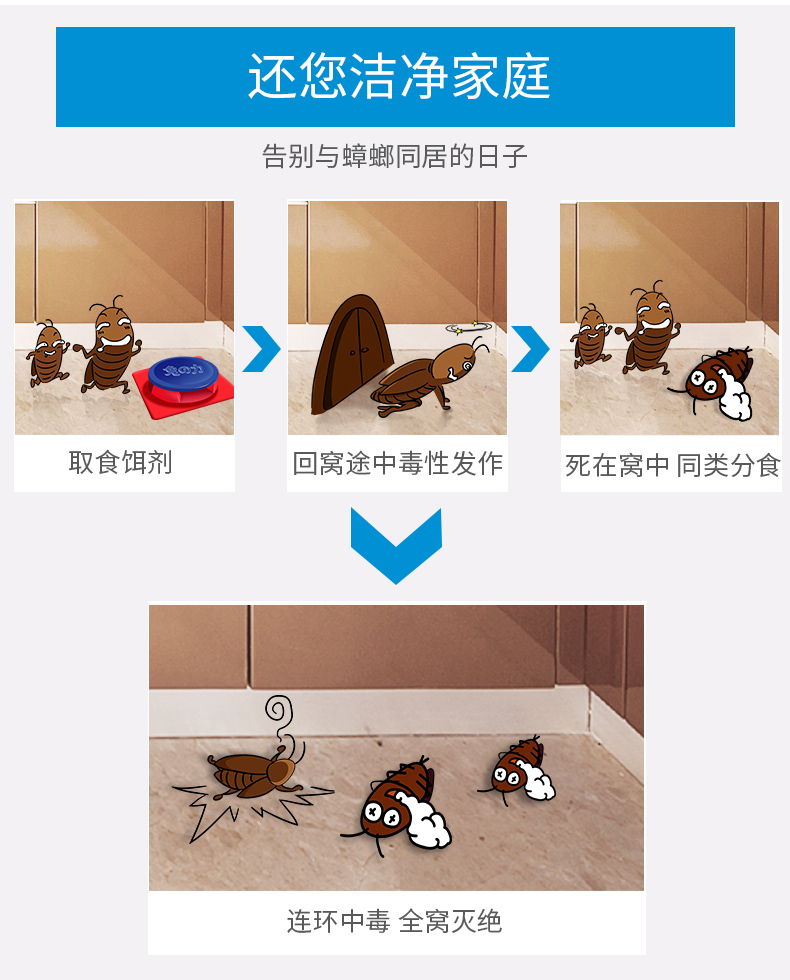 还您洁净家庭

告别与蟑螂同居的日子

取食饵剂

回窝途中毒性发作

死在窝中 同类分食

连环中毒 全窝灭绝