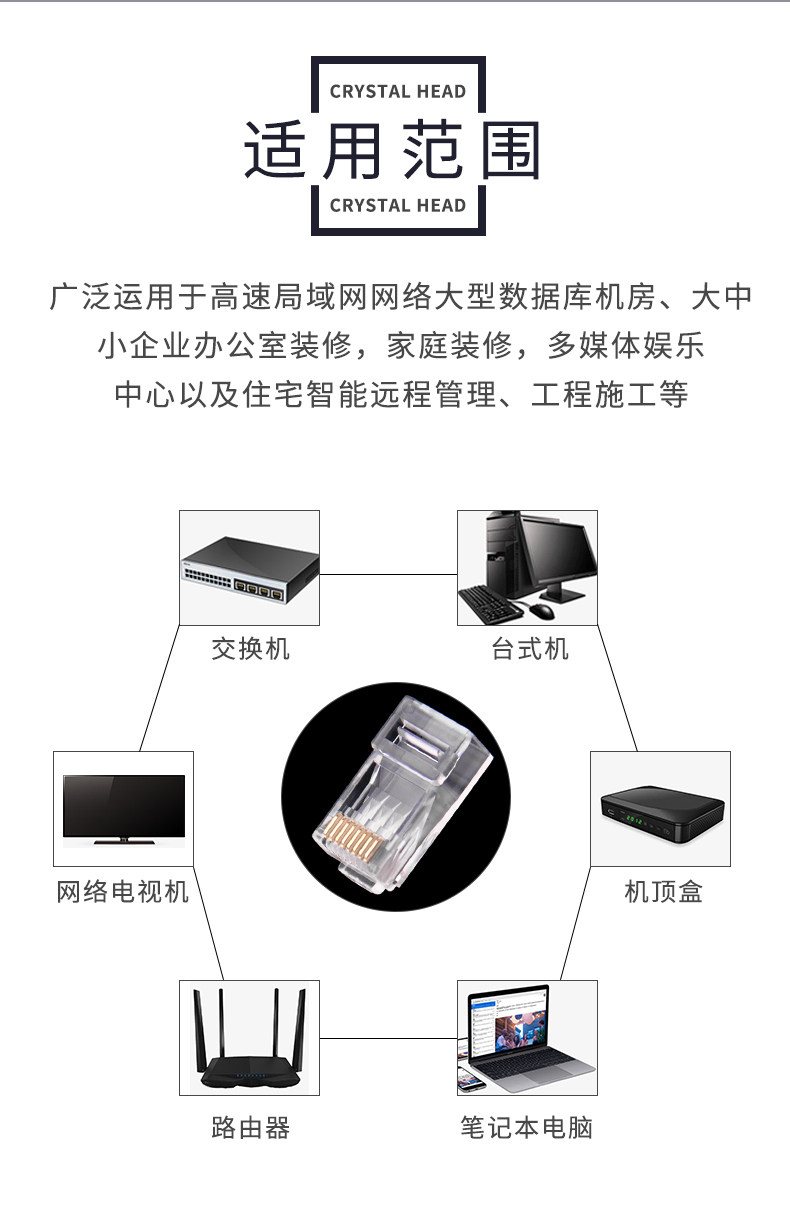 CRYSTAL HEAD
适用范围
CRYSTAL HEAD

广泛运用于高速局域网网络大型数据库机房、大中小企业办公室装修，家庭装修，多媒体娱乐中心以及住宅智能远程管理、工程施工等

交换机

台式机

网络电视机

机顶盒

路由器

笔记本电脑