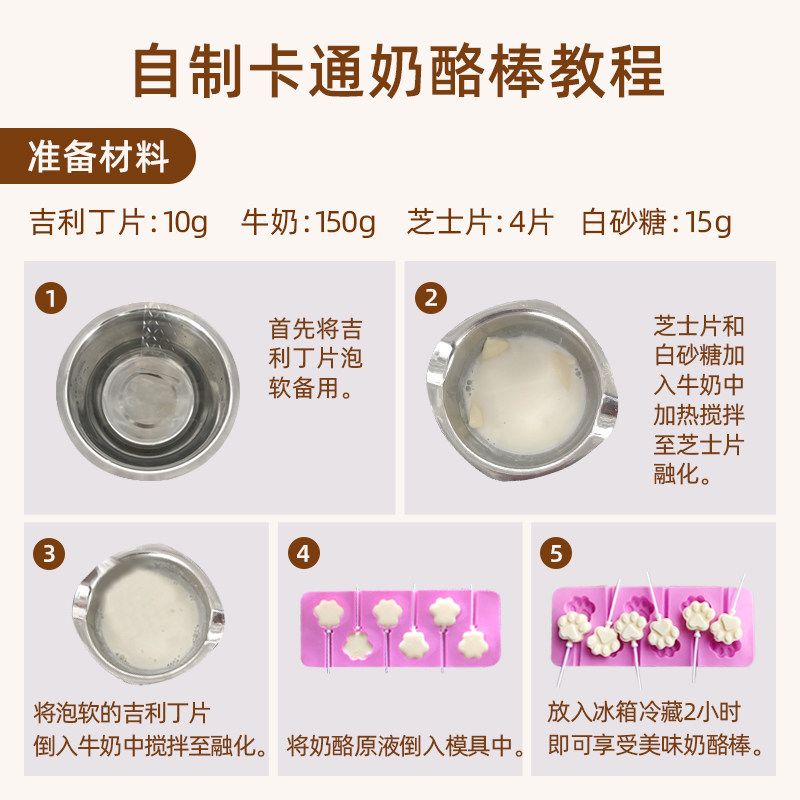 自制卡通奶酪棒教程

准备材料

吉利丁片：10g　牛奶：150g　芝士片：4片　白砂糖：15g

1
首先将吉利丁片泡软备用。

2
芝士片和白砂糖加入牛奶中加热搅拌至芝士片融化。

3
将泡软的吉利丁片倒入牛奶中搅拌至融化。

4
将奶酪原液倒入模具中。

5
放入冰箱冷藏2小时即可享受美味奶酪棒。