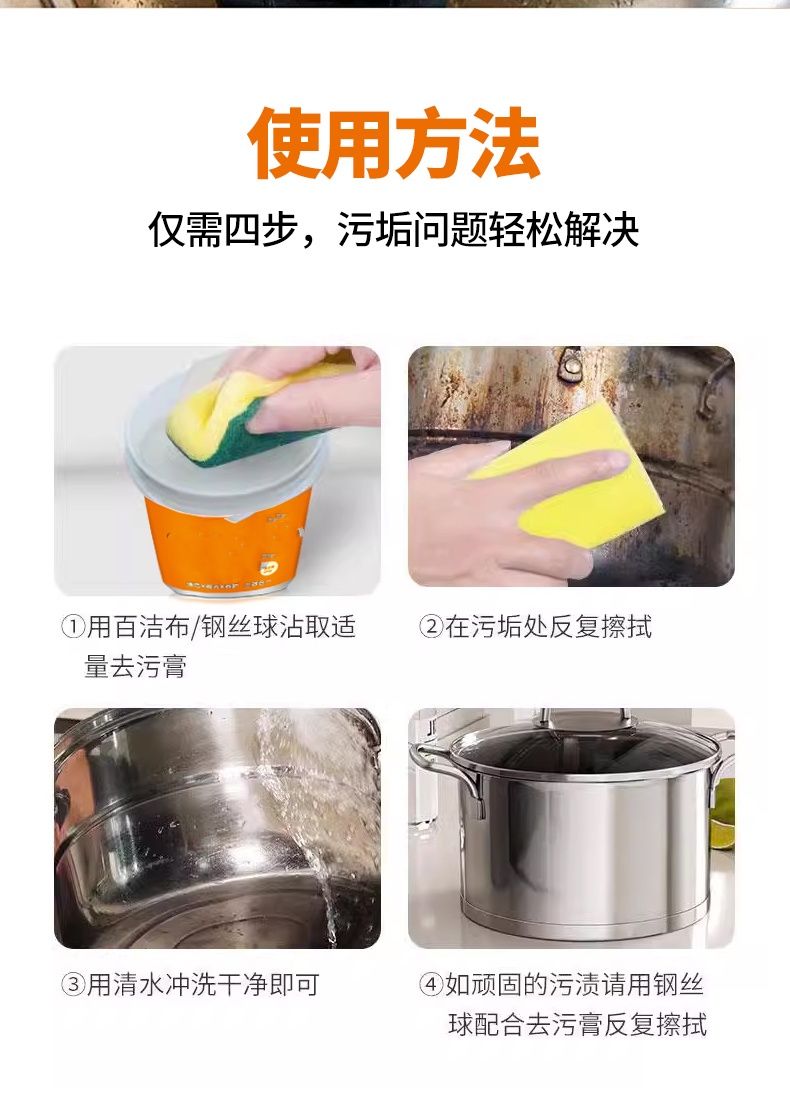 使用方法

仅需四步，污垢问题轻松解决

①用百洁布/钢丝球沾取适量去污膏

②在污垢处反复擦拭

③用清水冲洗干净即可

④如顽固的污渍请用钢丝球配合去污膏反复擦拭