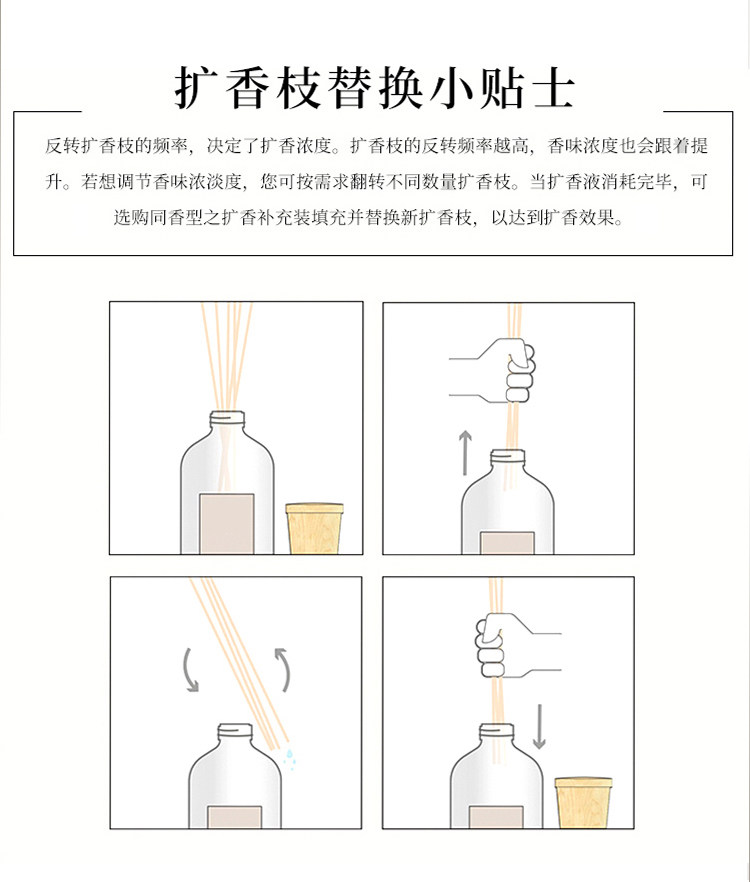 扩香枝替换小贴士

反转扩香枝的频率，决定了扩香浓度。扩香枝的反转频率越高，香味浓度也会跟着提升。若想调节香味浓淡度，您可按需求翻转不同数量扩香枝。当扩香液消耗完毕，可选购同香型之扩香补充装填充并替换新扩香枝，以达到扩香效果。