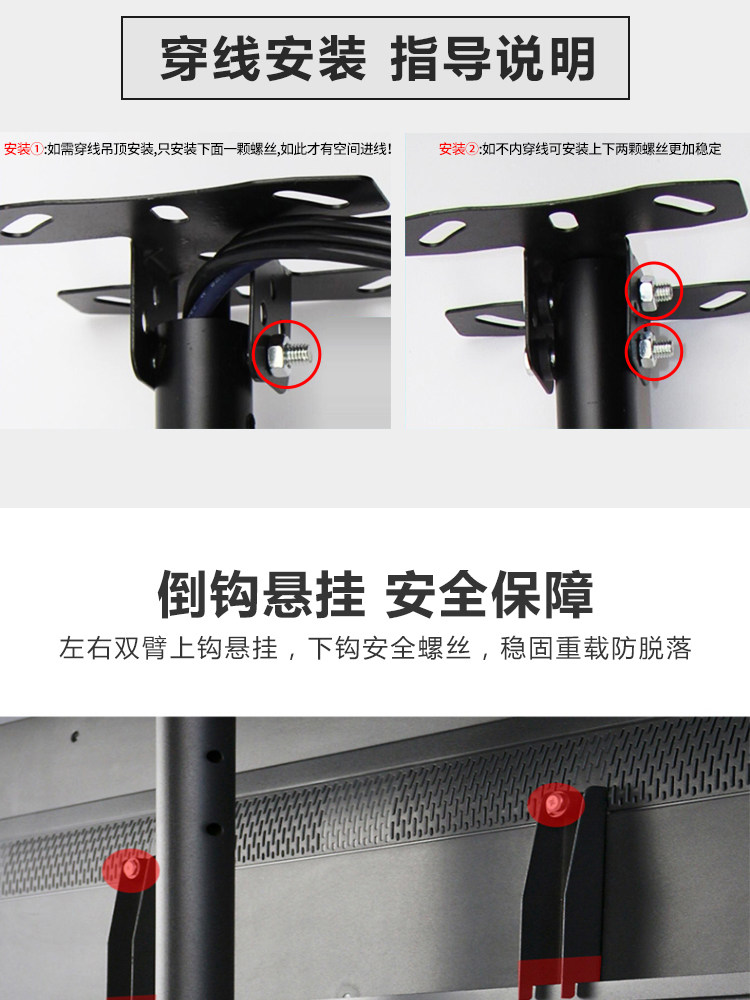 穿线安装 指导说明

安装①:如需穿线吊顶安装,只安装下面一颗螺丝,如此才有空间进线!

安装②:如不内穿线可安装上下两颗螺丝更加稳定

倒钩悬挂 安全保障

左右双臂上钩悬挂，下钩安全螺丝，稳固重载防脱落