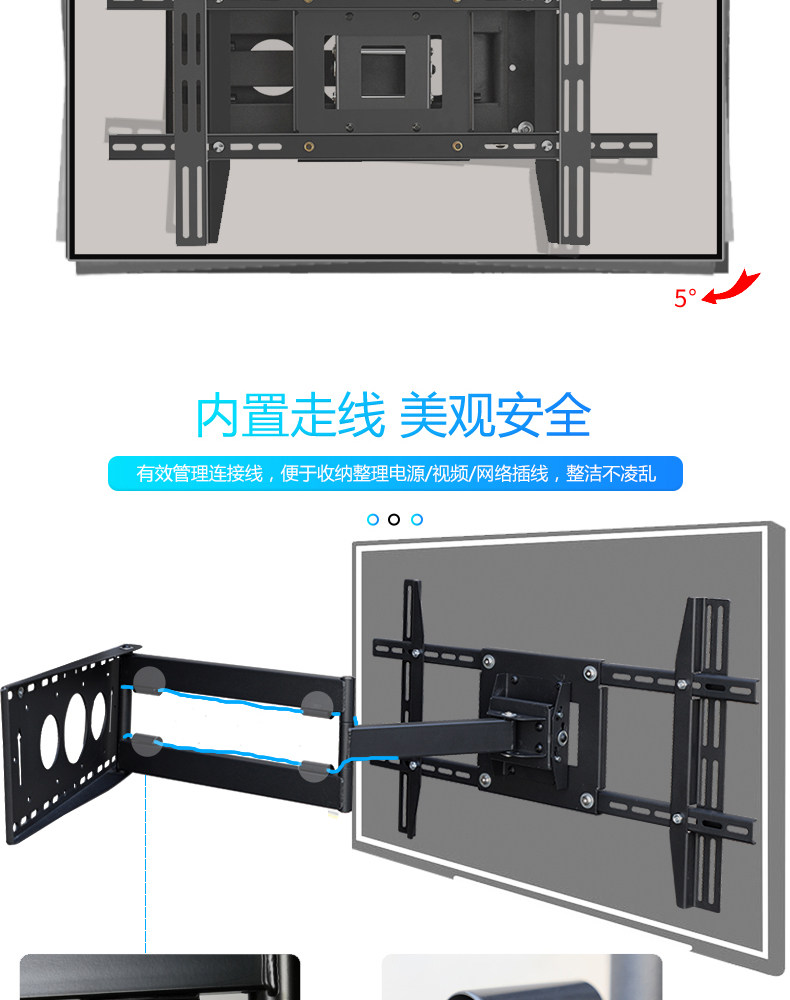 5°

内置走线 美观安全

有效管理连接线，便于收纳整理电源/视频/网络插线，整洁不凌乱