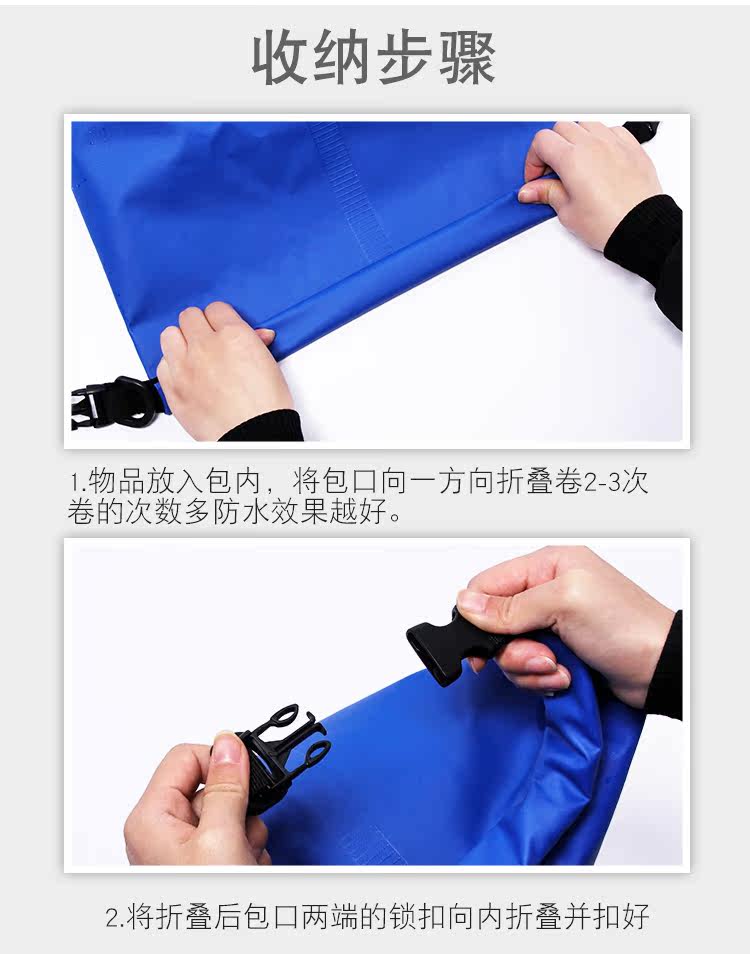 收纳步骤

1.物品放入包内，将包口向一方向折叠卷2-3次卷的次数多防水效果越好。

2.将折叠后包口两端的锁扣向内折叠并扣好