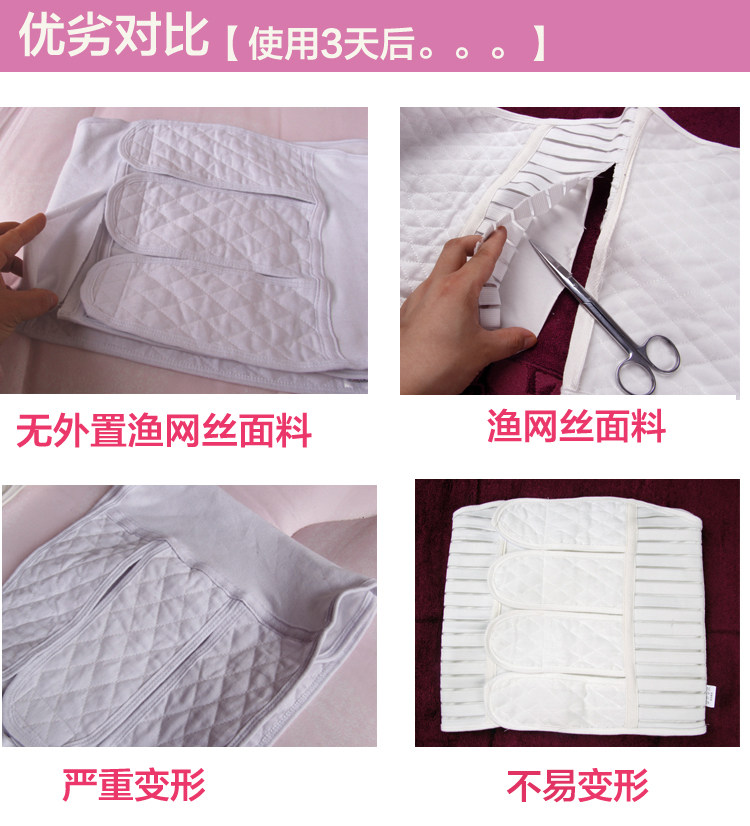 优劣对比【使用3天后。。。】

无外置渔网丝面料

渔网丝面料

严重变形

不易变形