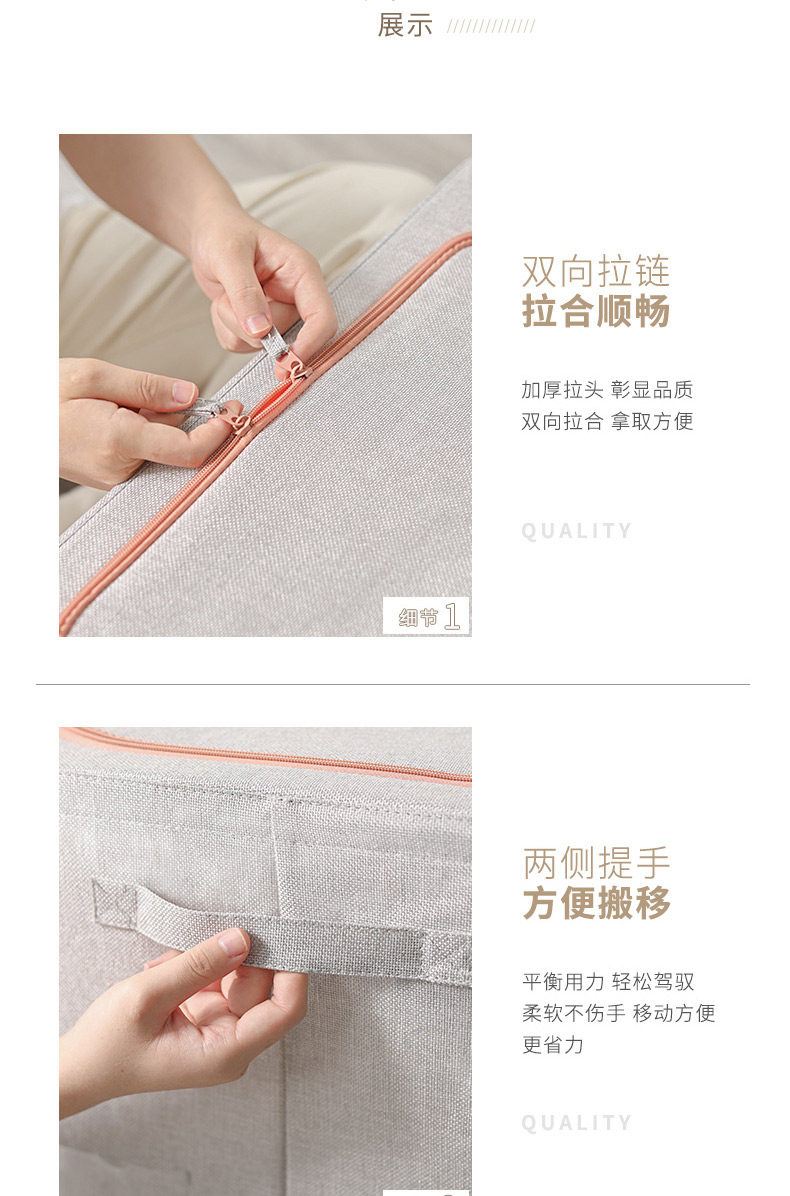 展示 //////////////

双向拉链
拉合顺畅

加厚拉头 彰显品质
双向拉合 拿取方便

QUALITY

细节 1

两侧提手
方便搬移

平衡用力 轻松驾驭
柔软不伤手 移动方便
更省力

QUALITY