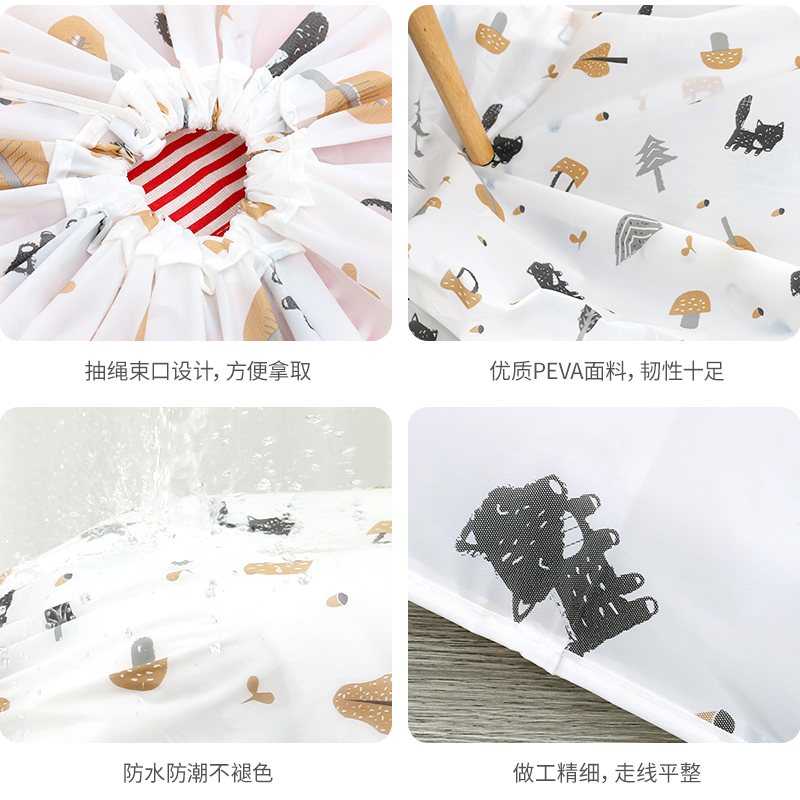 抽绳束口设计，方便拿取

优质PEVA面料，韧性十足

防水防潮不褪色

做工精细，走线平整