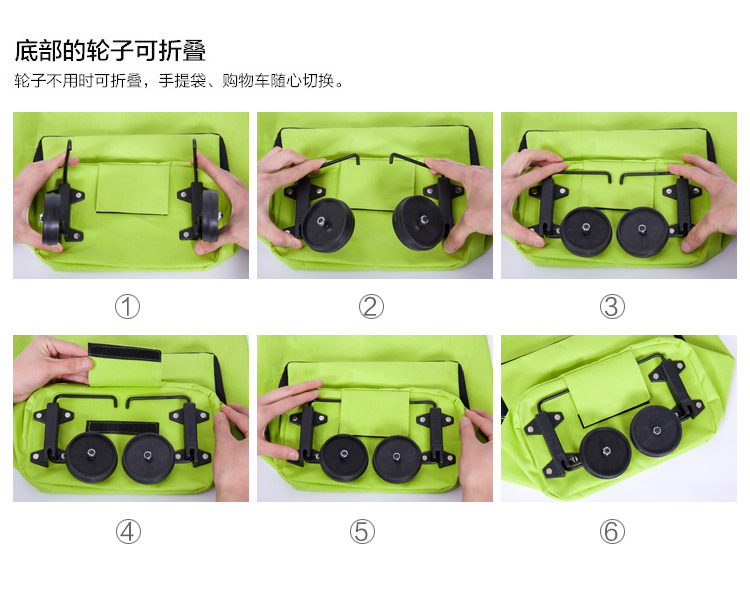 底部的轮子可折叠
轮子不用时可折叠，手提袋、购物车随心切换。

①

②

③

④

⑤

⑥