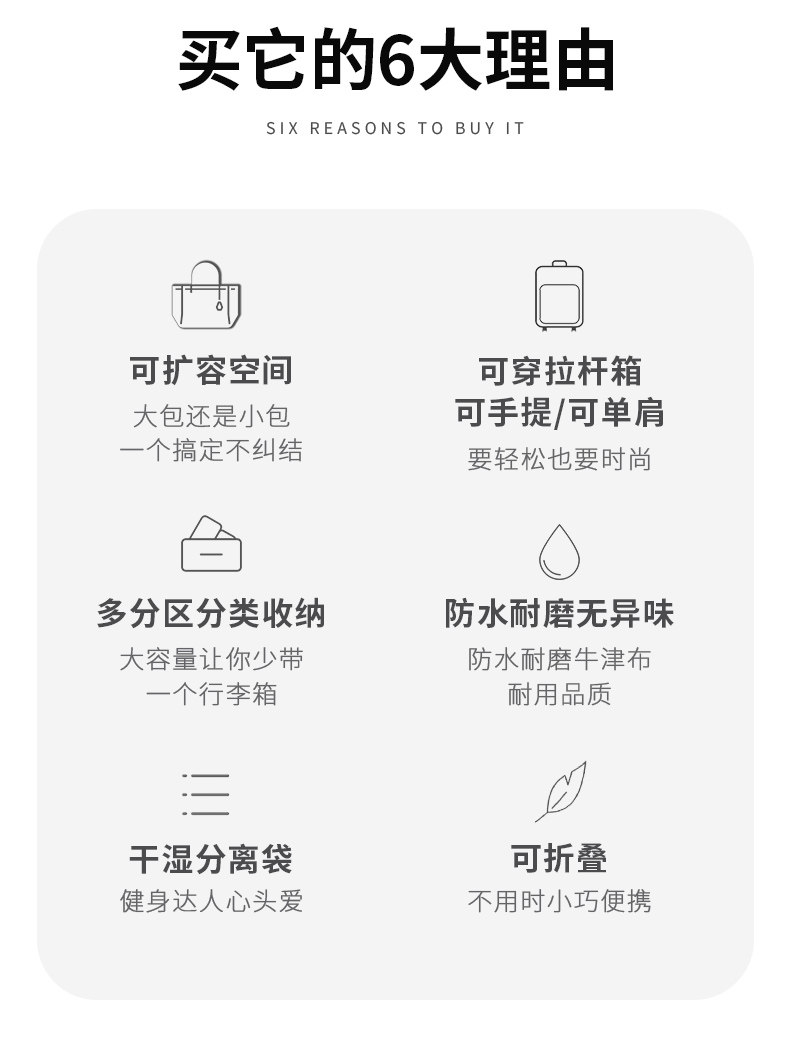 买它的6大理由

SIX REASONS TO BUY IT

可扩容空间

大包还是小包
一个搞定不纠结

可穿拉杆箱
可手提/可单肩

要轻松也要时尚

多分区分类收纳

大容量让你少带
一个行李箱

防水耐磨无异味

防水耐磨牛津布
耐用品质

干湿分离袋

健身达人心头爱

可折叠

不用时小巧便携