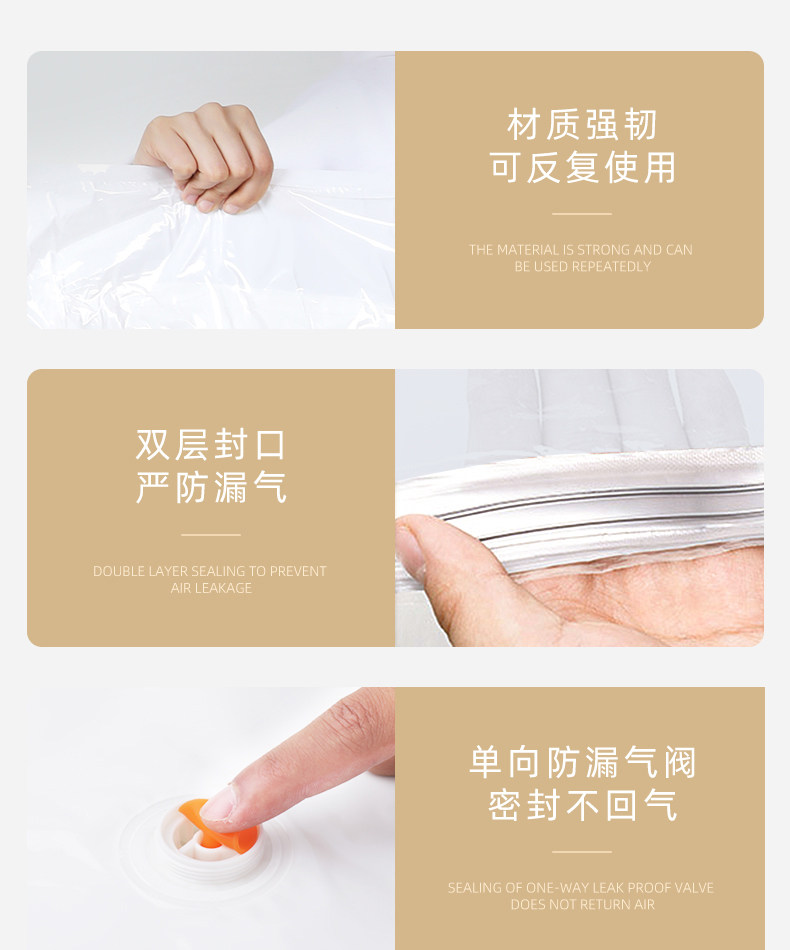 材质强韧
可反复使用

THE MATERIAL IS STRONG AND CAN BE USED REPEATEDLY

双层封口
严防漏气

DOUBLE LAYER SEALING TO PREVENT AIR LEAKAGE

单向防漏气阀
密封不回气

SEALING OF ONE-WAY LEAK PROOF VALVE DOES NOT RETURN AIR