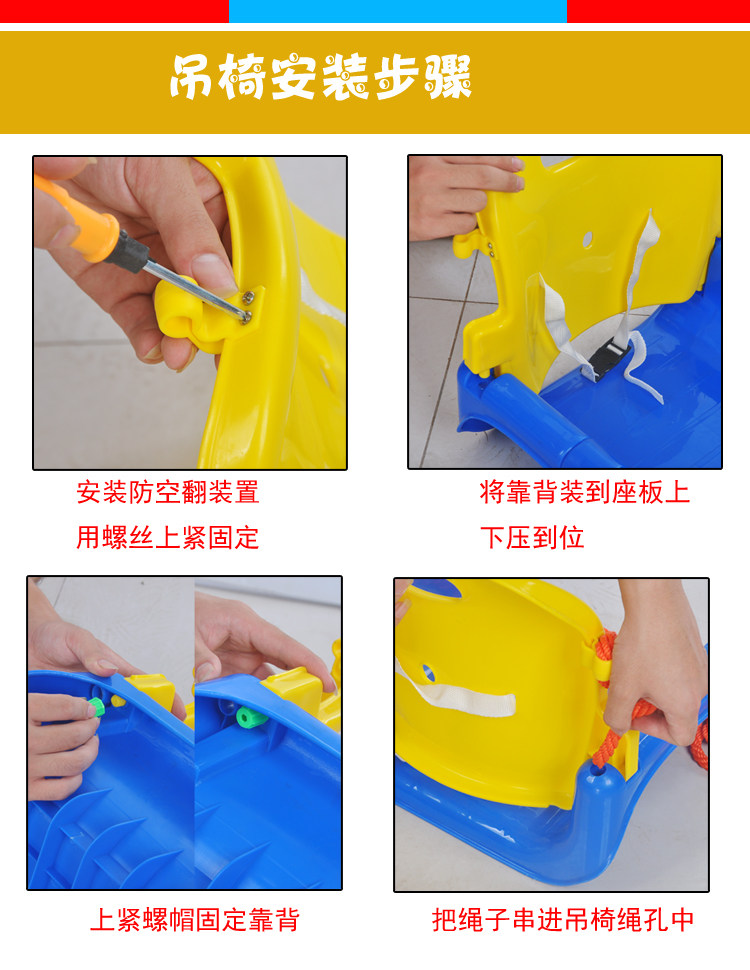 吊椅安装步骤

安装防空翻装置
用螺丝上紧固定

将靠背装到座板上
下压到位

上紧螺帽固定靠背

把绳子串进吊椅绳孔中