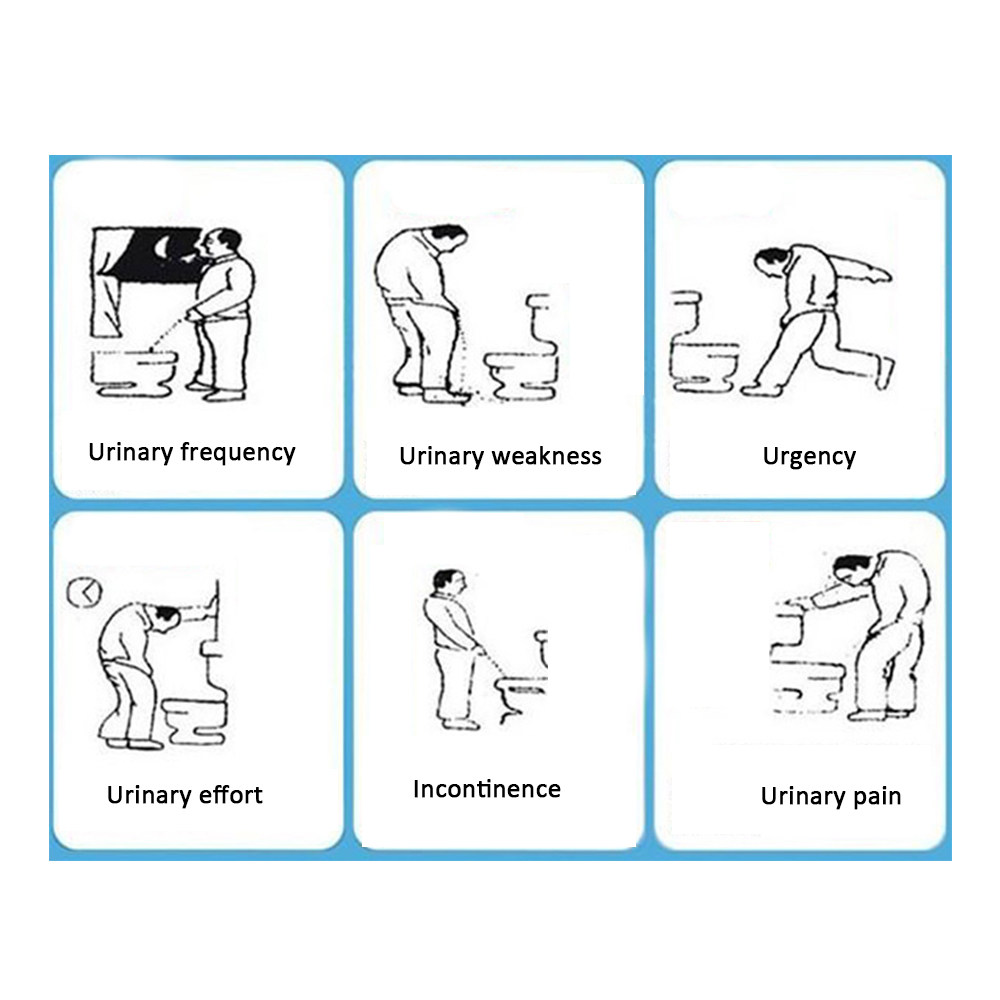 Urinary frequency

Urinary weakness

Urgency

Urinary effort

Incontinence

Urinary pain