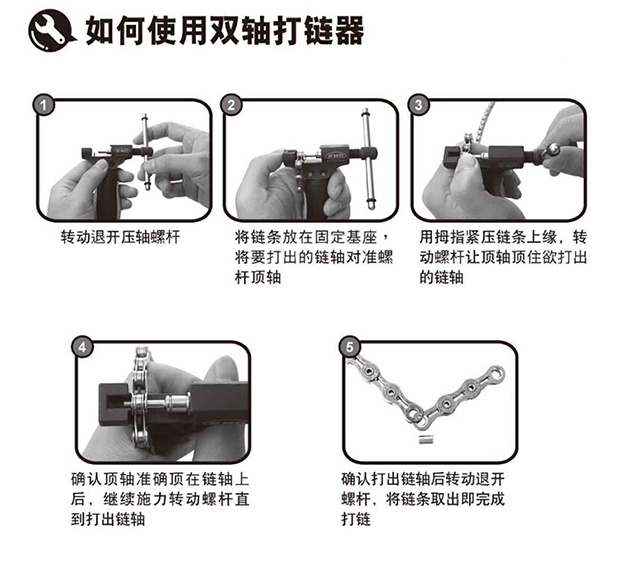 如何使用双轴打链器

1

转动退开压轴螺杆

2

将链条放在固定基座，将要打出的链轴对准螺杆顶轴

3

用拇指紧压链条上缘，转动螺杆让顶轴顶住欲打出的链轴

4

确认顶轴准确顶在链轴上后，继续施力转动螺杆直到打出链轴

5

确认打出链轴后转动退开螺杆，将链条取出即完成打链