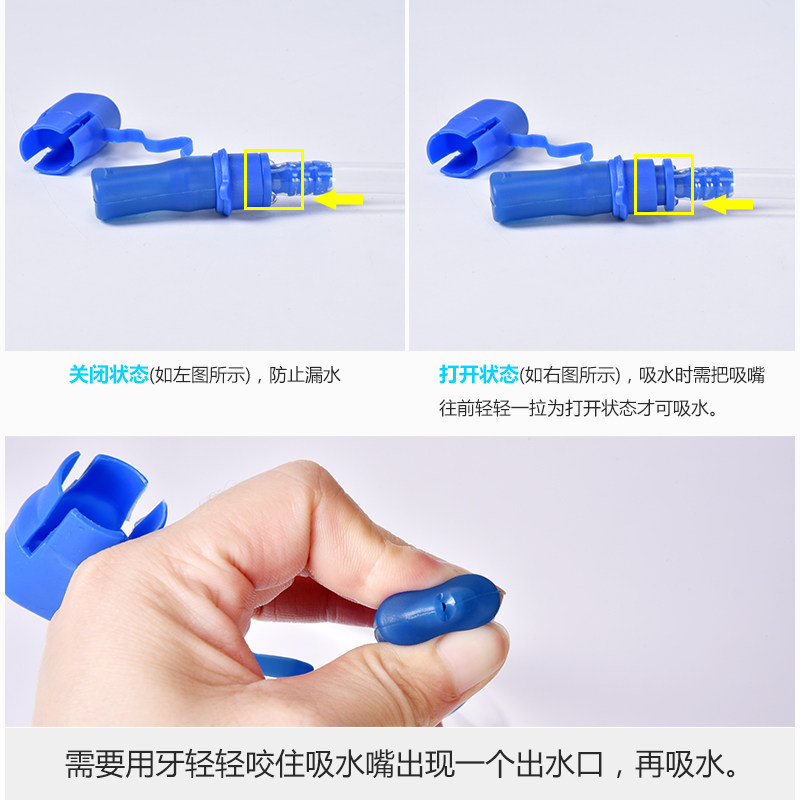 关闭状态(如左图所示)，防止漏水

打开状态(如右图所示)，吸水时需把吸嘴往前轻轻一拉为打开状态才可吸水。

需要用牙轻轻咬住吸水嘴出现一个出水口，再吸水。