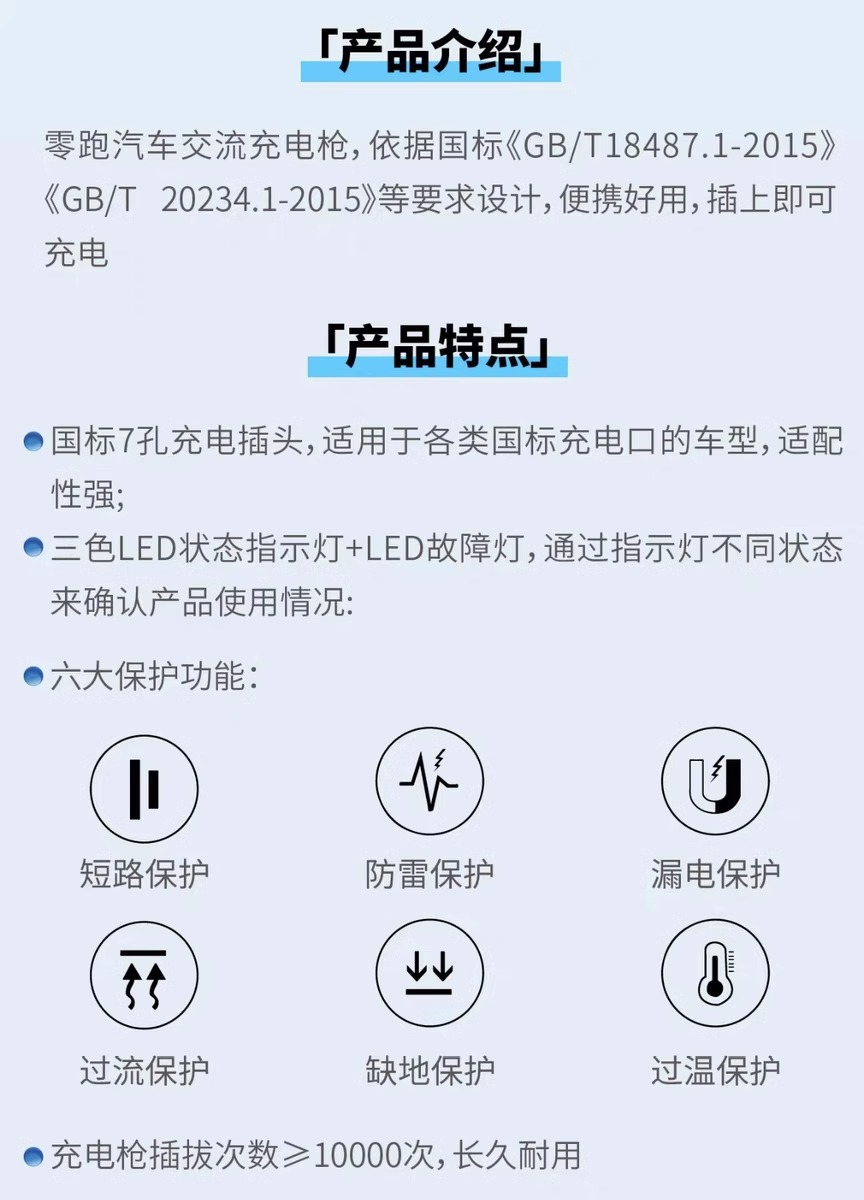 「产品介绍」

零跑汽车交流充电枪，依据国标《GB/T18487.1-2015》《GB/T 20234.1-2015》等要求设计，便携好用，插上即可充电

「产品特点」

• 国标7孔充电插头，适用于各类国标充电口的车型，适配性强；

• 三色LED状态指示灯+LED故障灯，通过指示灯不同状态来确认产品使用情况:

• 六大保护功能：

短路保护

防雷保护

漏电保护

过流保护

缺地保护

过温保护

• 充电枪插拔次数≥10000次，长久耐用