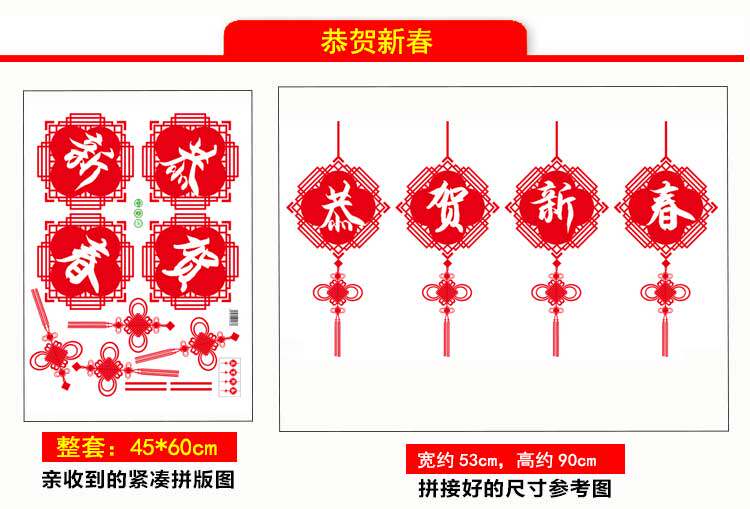 恭贺新春

新 恭
春 贺

整套：45*60cm
亲收到的紧凑拼版图

恭 贺 新 春

宽约 53cm，高约 90cm
拼接好的尺寸参考图