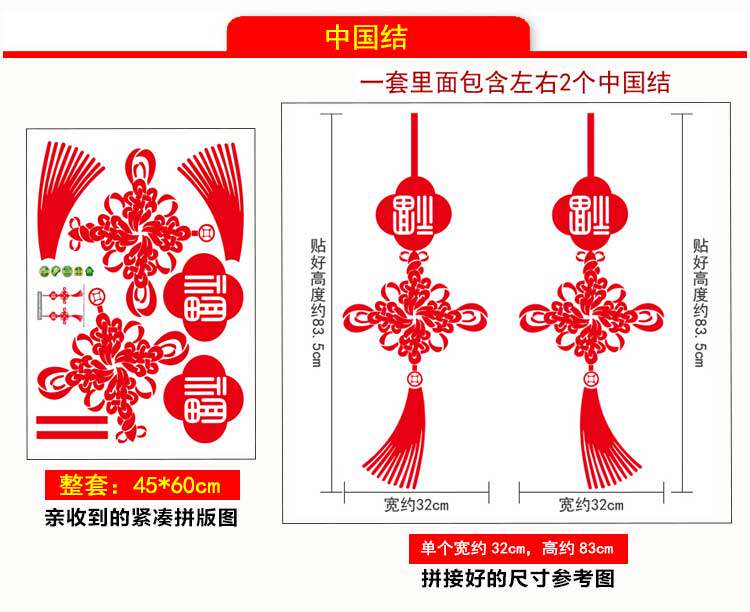 中国结

一套里面包含左右2个中国结

福

福

整套：45*60cm

亲收到的紧凑拼版图

贴好高度约83.5cm

福

福

贴好高度约83.5cm

宽约32cm

宽约32cm

单个宽约 32cm，高约 83cm

拼接好的尺寸参考图