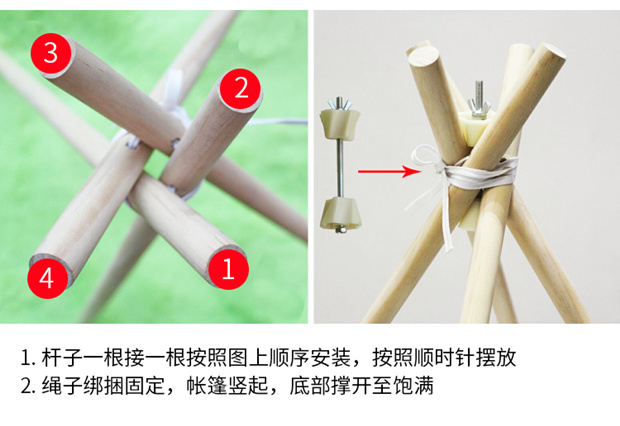 3

2

4

1

1. 杆子一根接一根按照图上顺序安装，按照顺时针摆放
2. 绳子绑捆固定，帐篷竖起，底部撑开至饱满