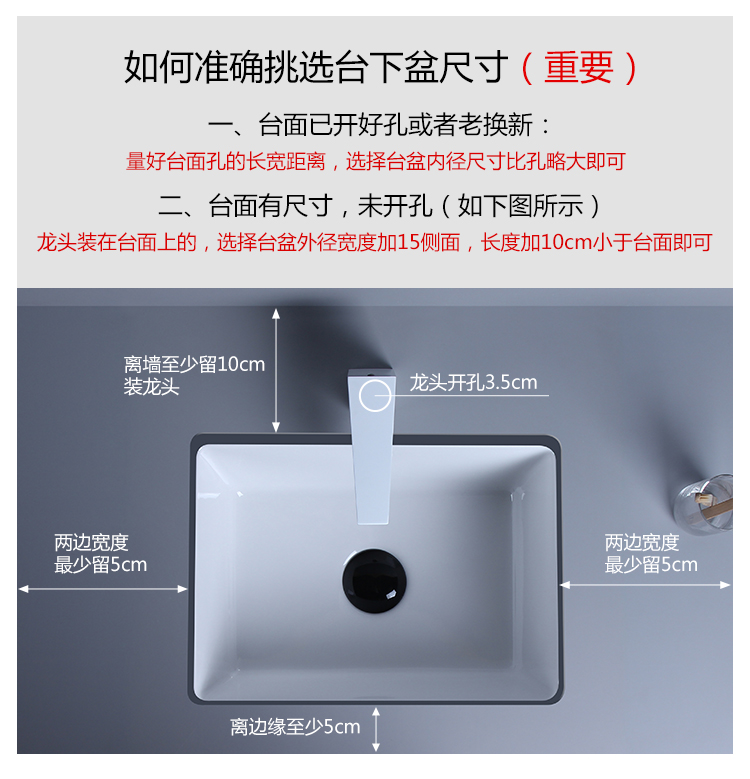 如何准确挑选台下盆尺寸（重要）

一、台面已开好孔或者老换新：

量好台面孔的长宽距离，选择台盆内径尺寸比孔略大即可

二、台面有尺寸，未开孔（如下图所示）

龙头装在台面上的，选择台盆外径宽度加15侧面，长度加10cm小于台面即可

离墙至少留10cm
装龙头

龙头开孔3.5cm

两边宽度
最少留5cm

两边宽度
最少留5cm

离边缘至少5cm