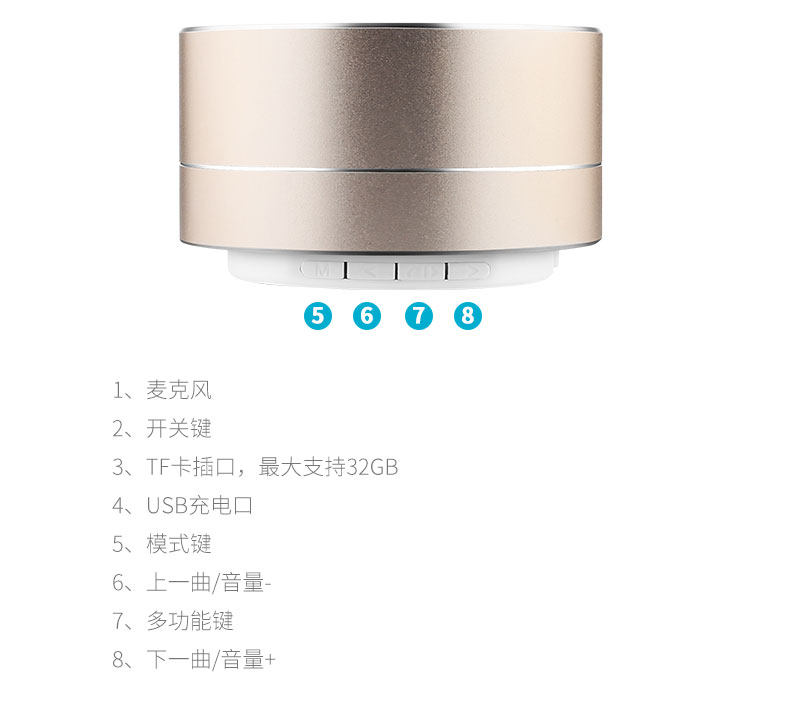 M

5 6 7 8

1、麦克风
2、开关键
3、TF卡插口，最大支持32GB
4、USB充电口
5、模式键
6、上一曲/音量-
7、多功能键
8、下一曲/音量+