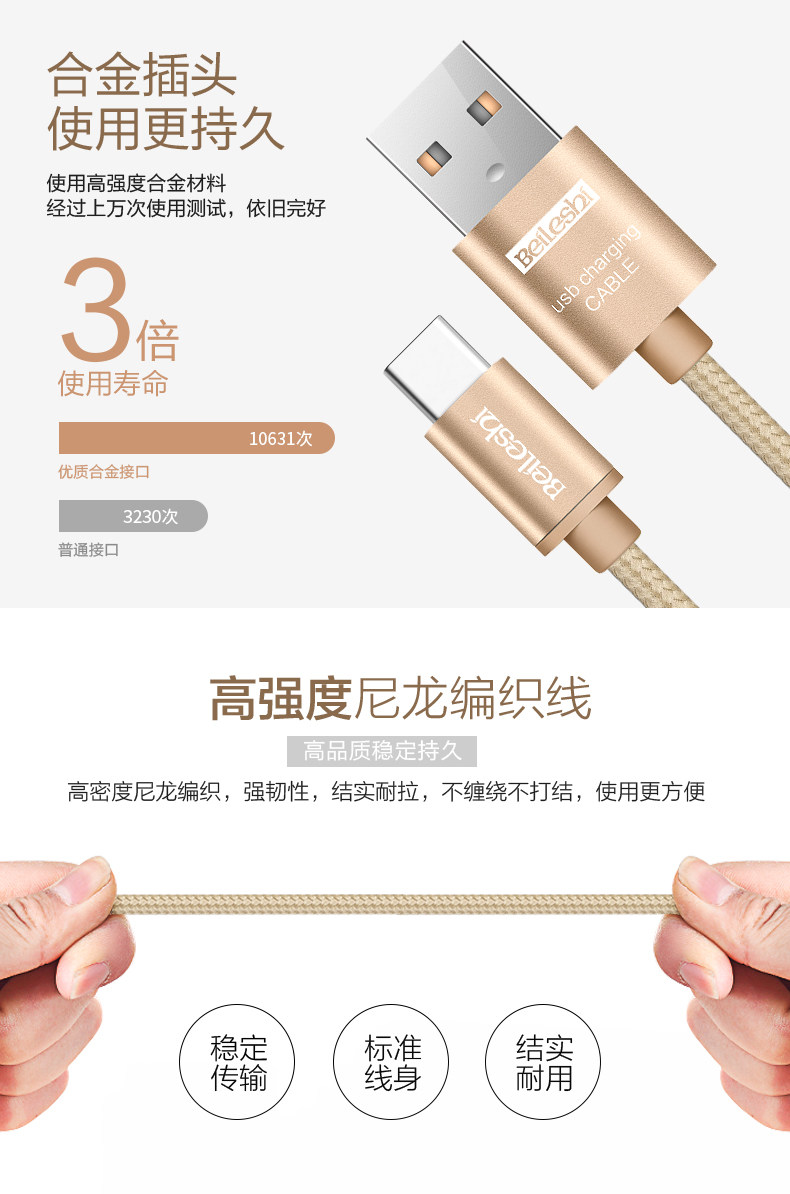 合金插头
使用更持久

使用高强度合金材料
经过上万次使用测试，依旧完好

3倍
使用寿命

10631次
优质合金接口

3230次
普通接口

Beileshi
usb charging
CABLE

Beileshi

高强度尼龙编织线

高品质稳定持久

高密度尼龙编织，强韧性，结实耐拉，不缠绕不打结，使用更方便

稳定
传输

标准
线身

结实
耐用